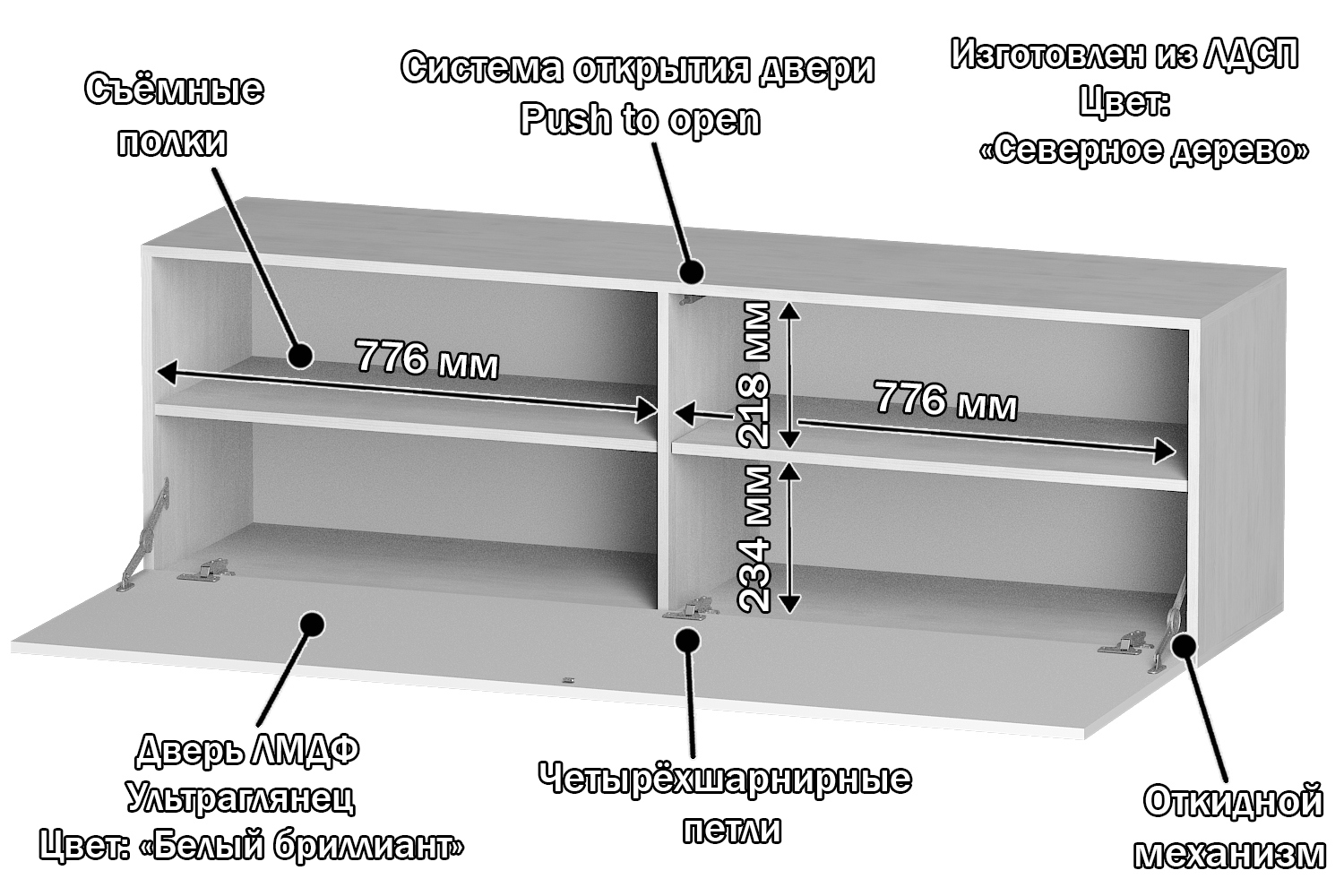 Съёмные полки

Система открытия двери Push to open

Изготовлен из ЛДСП Цвет: «Северное дерево»

776 мм

218 мм

776 мм

234 мм

Дверь ЛМДФ Ультраглянец Цвет: «Белый бриллиант»

Четырёхшарнирные петли

Откидной механизм