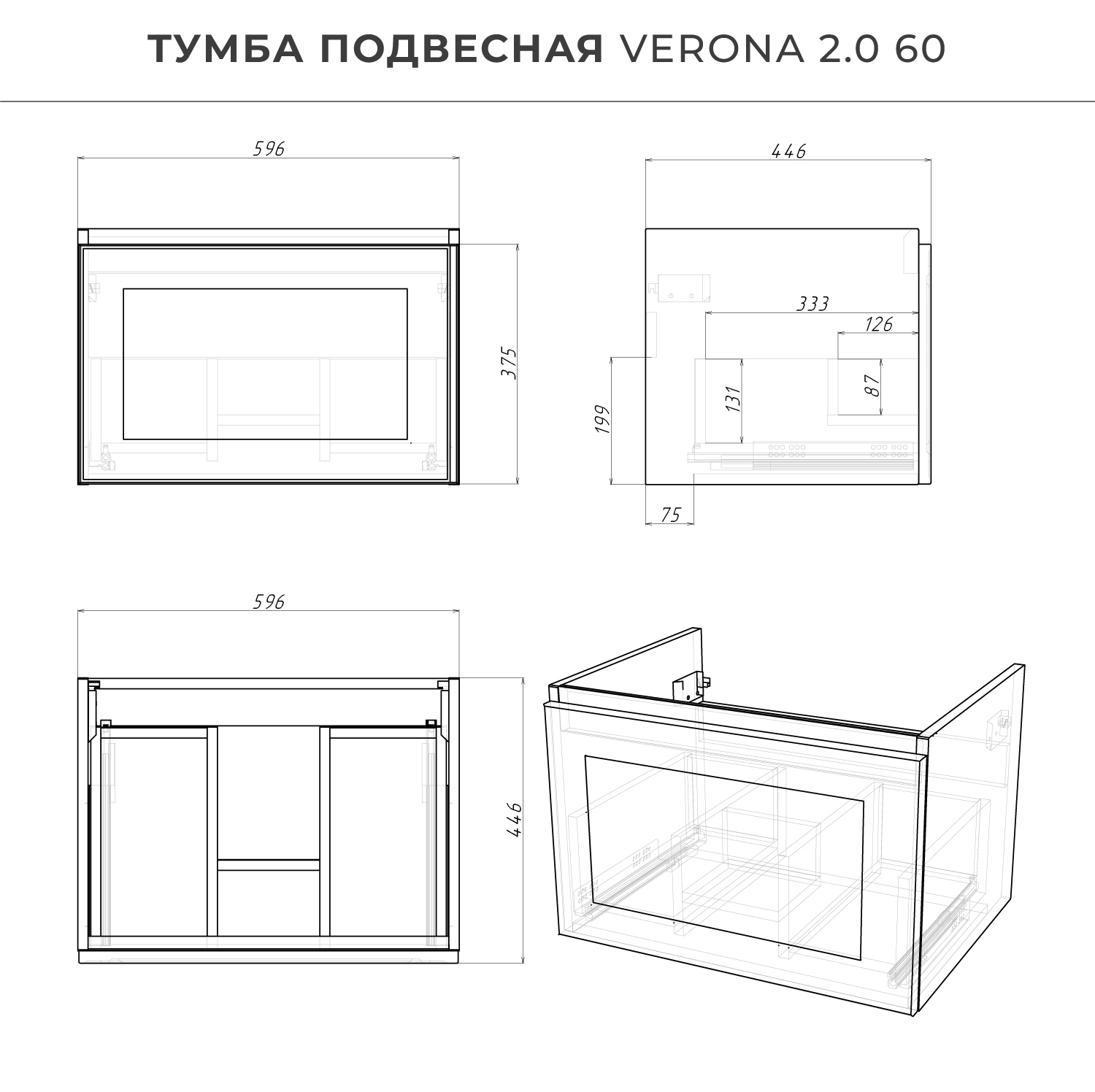 ТУМБА ПОДВЕСНАЯ VERONA 2.0 60

596

375

446

333

126

131

87

199

75

596

446