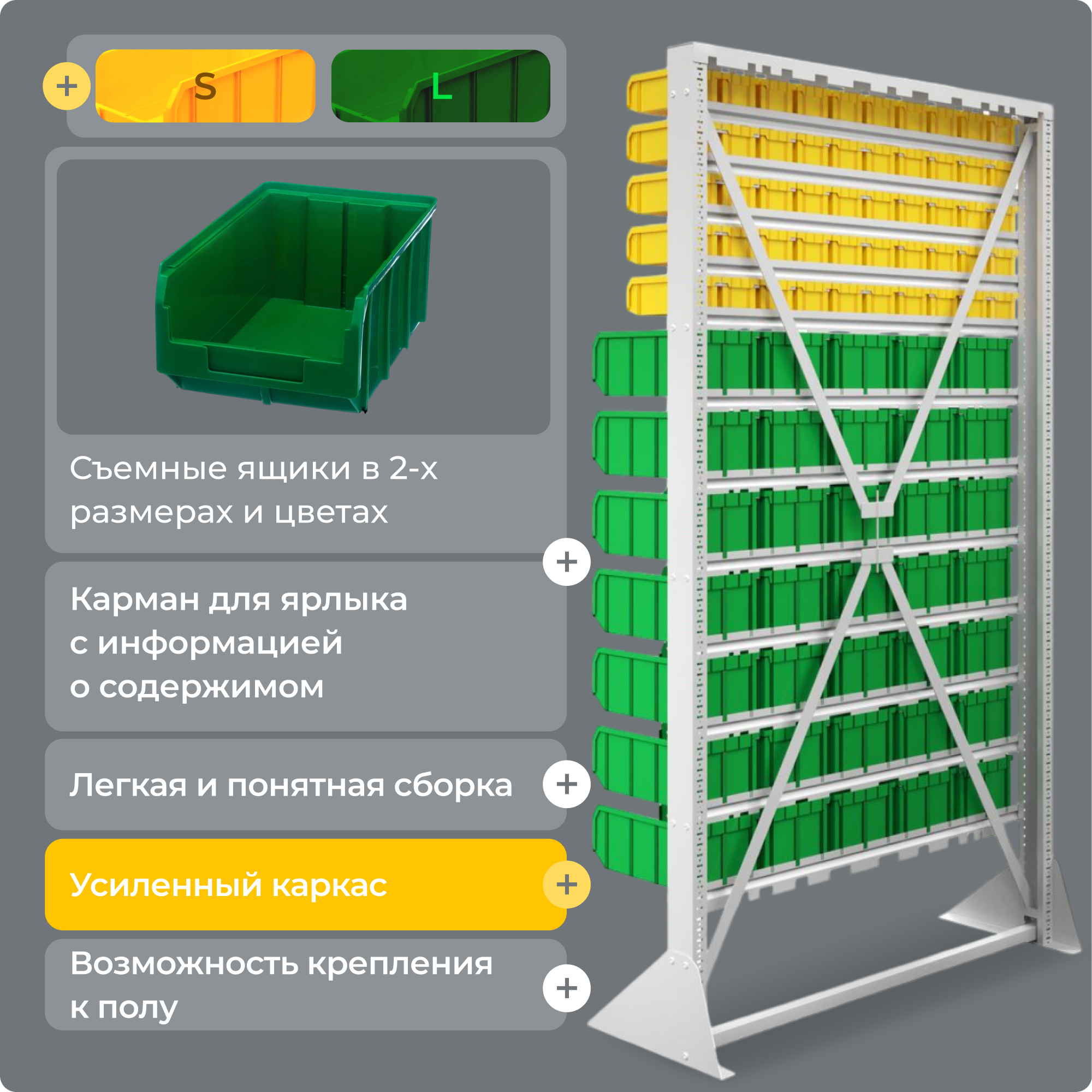 + S L

Съемные ящики в 2-х размерах и цветах

+

Карман для ярлыка с информацией о содержимом

Легкая и понятная сборка +

Усиленный каркас +

Возможность крепления к полу +