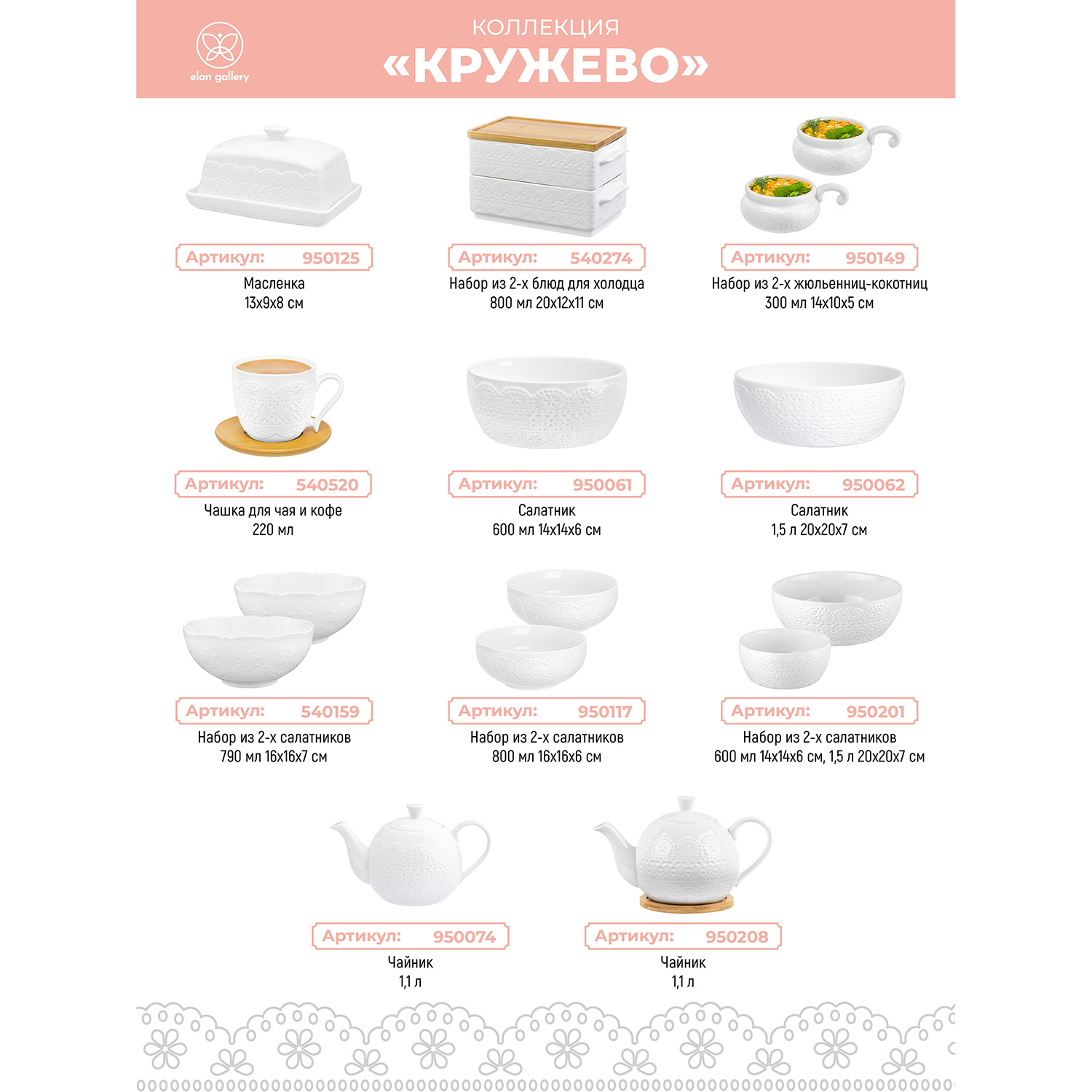 elan gallery

КОЛЛЕКЦИЯ
«КРУЖЕВО»

Артикул: 950125
Масленка
13x9x8 см

Артикул: 540274
Набор из 2-х блюд для холодца
800 мл 20x12x11 см

Артикул: 950149
Набор из 2-х жюльенниц-кокотниц
300 мл 14x10x5 см

Артикул: 540520
Чашка для чая и кофе
220 мл

Артикул: 950061
Салатник
600 мл 14x14x6 см

Артикул: 950062
Салатник
1,5 л 20x20x7 см

Артикул: 540159
Набор из 2-х салатников
790 мл 16x16x7 см

Артикул: 950117
Набор из 2-х салатников
800 мл 16x16x6 см

Артикул: 950201
Набор из 2-х салатников
600 мл 14x14x6 см, 1,5 л 20x20x7 см

Артикул: 950074
Чайник
1,1 л

Артикул: 950208
Чайник
1,1 л