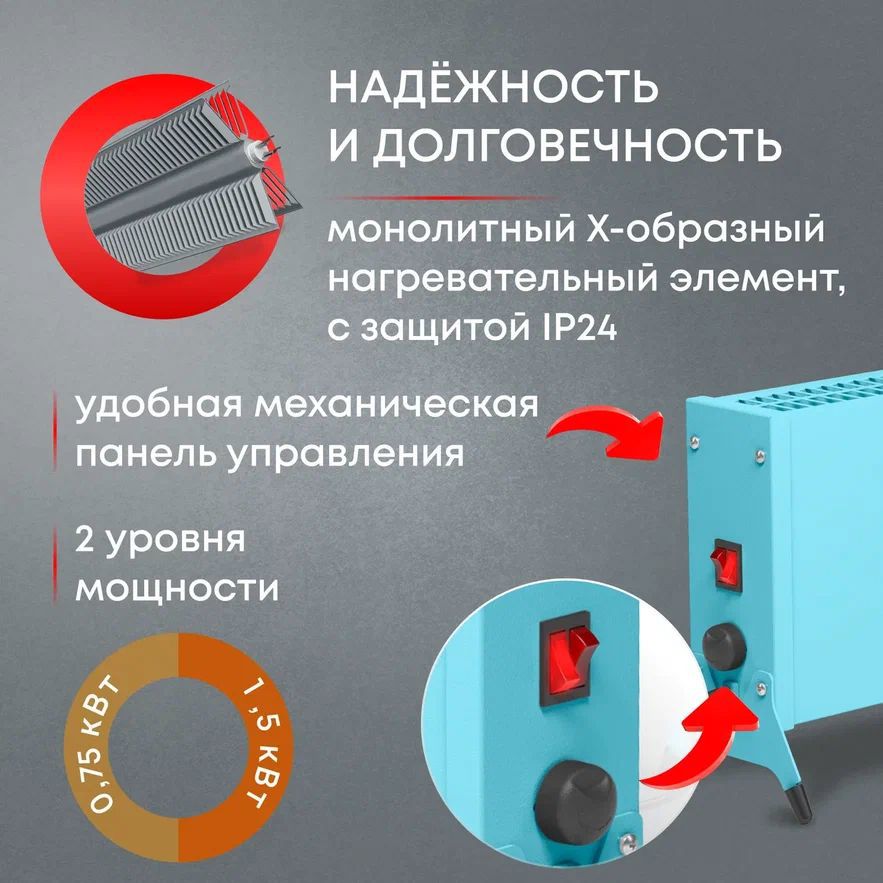 НАДЁЖНОСТЬ И ДОЛГОВЕЧНОСТЬ

монолитный Х-образный нагревательный элемент, с защитой IP24

удобная механическая панель управления

2 уровня мощности

0,75 кВт

1,5 кВт