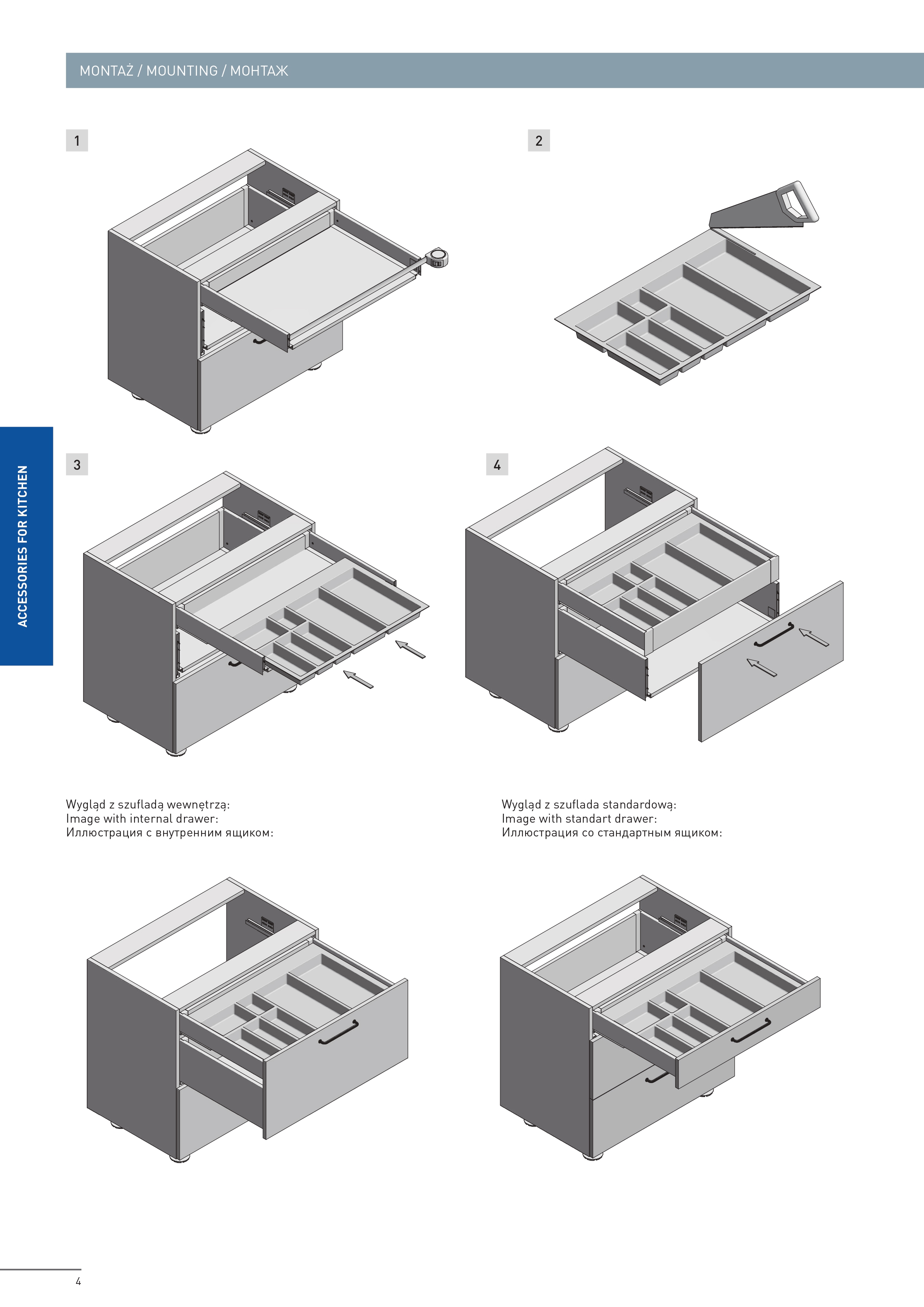 MONTAŻ / MOUNTING / МОНТАЖ

1

2

ACCESSORIES FOR KITCHEN

3

4

Wygląd z szufladą wewnętrzą:
Image with internal drawer:
Иллюстрация с внутренним ящиком:

Wygląd z szuflada standardową:
Image with standart drawer:
Иллюстрация со стандартным ящиком:

4