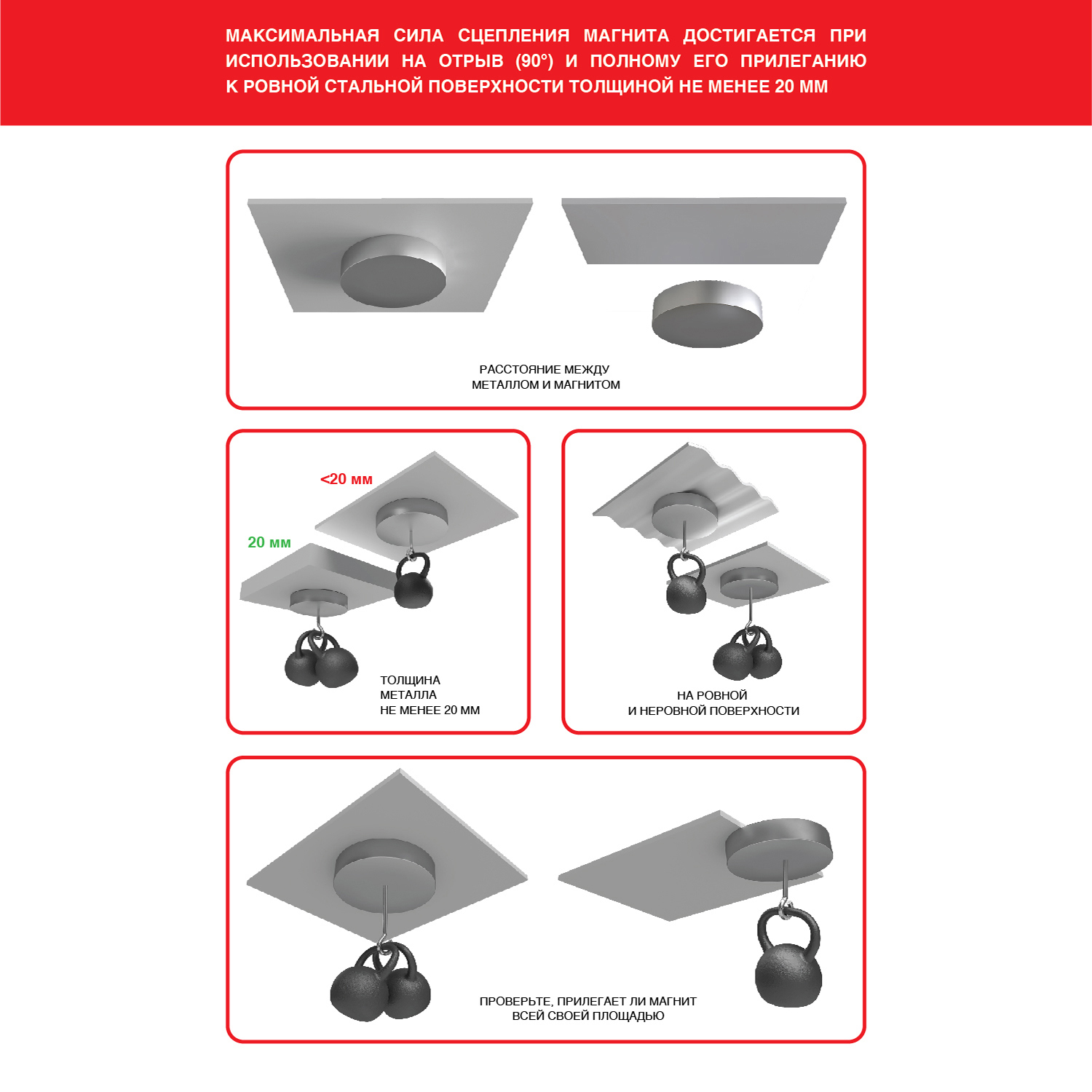 МАКСИМАЛЬНАЯ СИЛА СЦЕПЛЕНИЯ МАГНИТА ДОСТИГАЕТСЯ ПРИ ИСПОЛЬЗОВАНИИ НА ОТРЫВ (90°) И ПОЛНОМУ ЕГО ПРИЛЕГАНИЮ К РОВНОЙ СТАЛЬНОЙ ПОВЕРХНОСТИ ТОЛЩИНОЙ НЕ МЕНЕЕ 20 ММ

РАССТОЯНИЕ МЕЖДУ МЕТАЛЛОМ И МАГНИТОМ

<20 мм

20 мм

ТОЛЩИНА МЕТАЛЛА НЕ МЕНЕЕ 20 ММ

НА РОВНОЙ И НЕРОВНОЙ ПОВЕРХНОСТИ

ПРОВЕРЬТЕ, ПРИЛЕГАЕТ ЛИ МАГНИТ ВСЕЙ СВОЕЙ ПЛОЩАДЬЮ