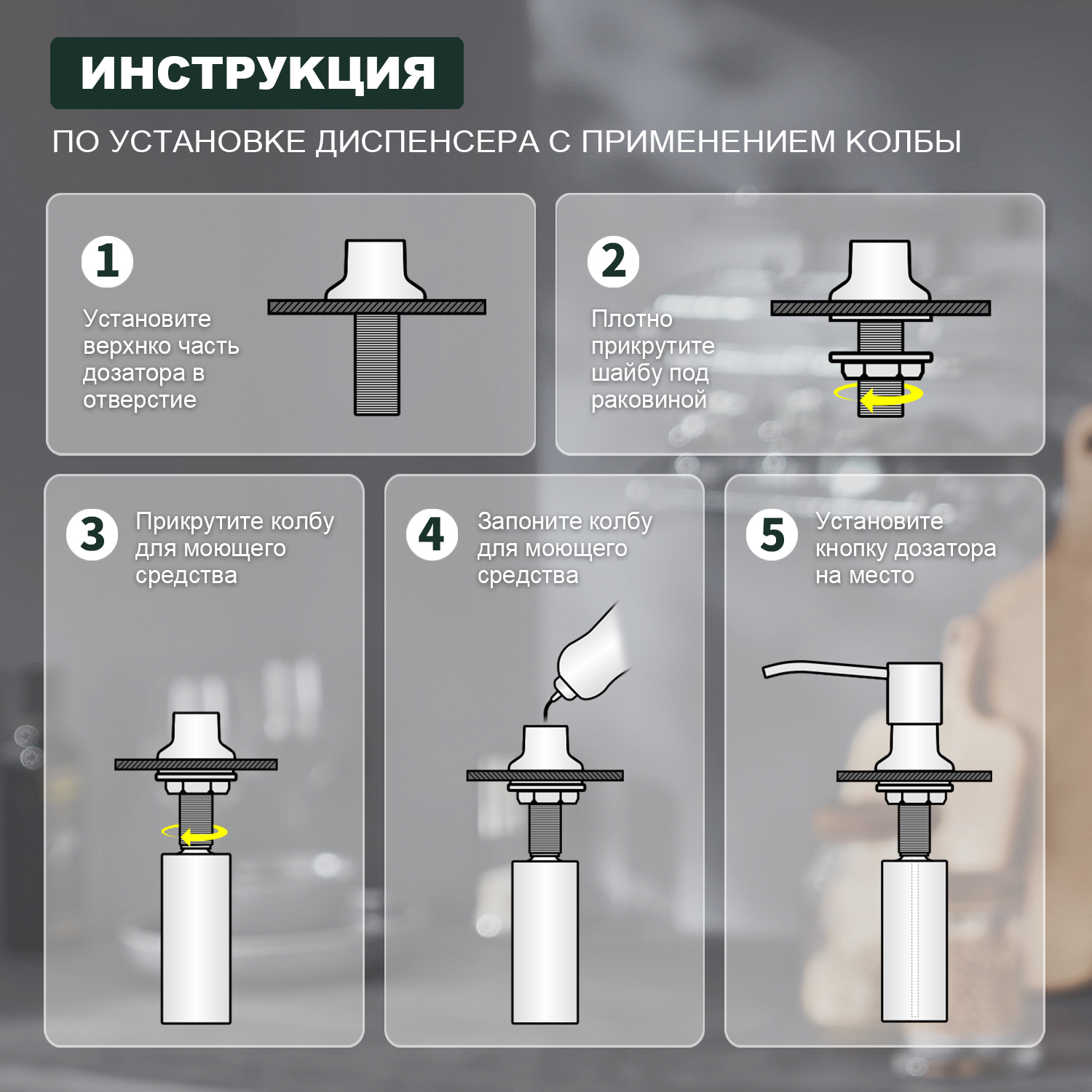 ИНСТРУКЦИЯ

ПО УСТАНОВКЕ ДИСПЕНСЕРА С ПРИМЕНЕНИЕМ КОЛБЫ

1
Установите верхнко часть дозатора в отверстие

2
Плотно прикрутите шайбу под раковиной

3
Прикрутите колбу для моющего средства

4
Запоните колбу для моющего средства

5
Установите кнопку дозатора на место