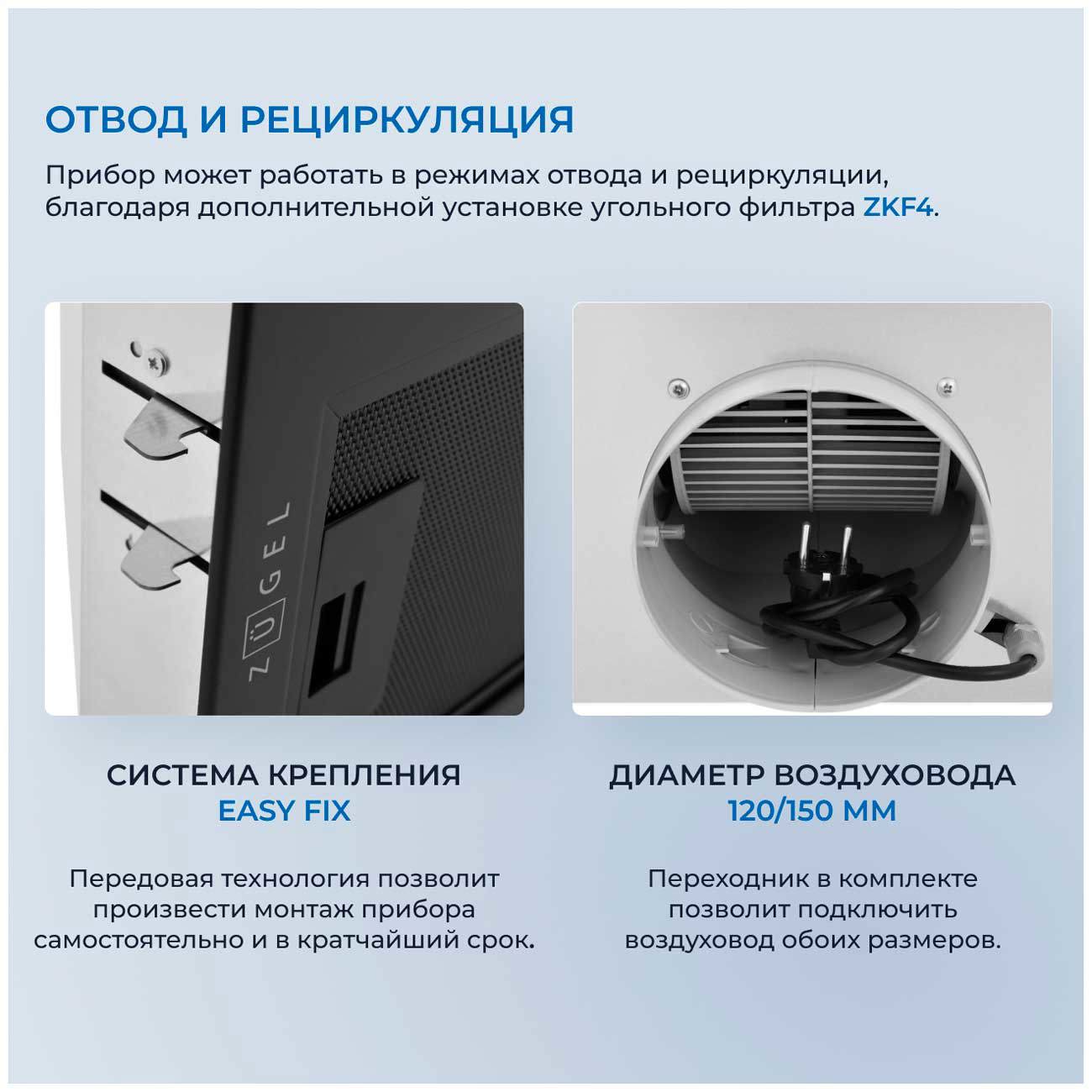 ОТВОД И РЕЦИРКУЛЯЦИЯ

Прибор может работать в режимах отвода и рециркуляции, благодаря дополнительной установке угольного фильтра ZKF4.

ZÜGEL

СИСТЕМА КРЕПЛЕНИЯ
EASY FIX

Передовая технология позволит произвести монтаж прибора самостоятельно и в кратчайший срок.

ДИАМЕТР ВОЗДУХОВОДА
120/150 ММ

Переходник в комплекте позволит подключить воздуховод обоих размеров.