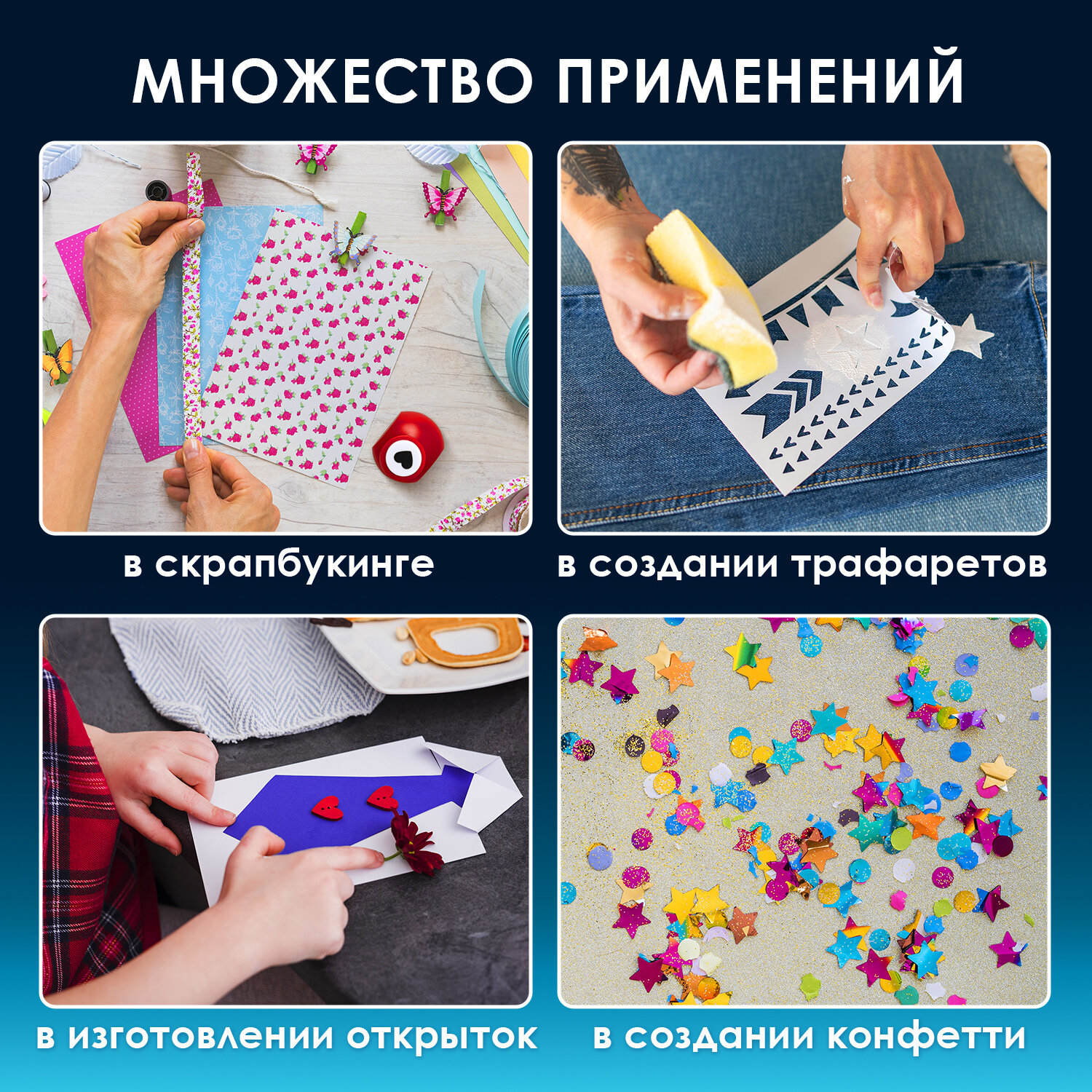 МНОЖЕСТВО ПРИМЕНЕНИЙ

в скрапбукинге

в создании трафаретов

в изготовлении открыток

в создании конфетти