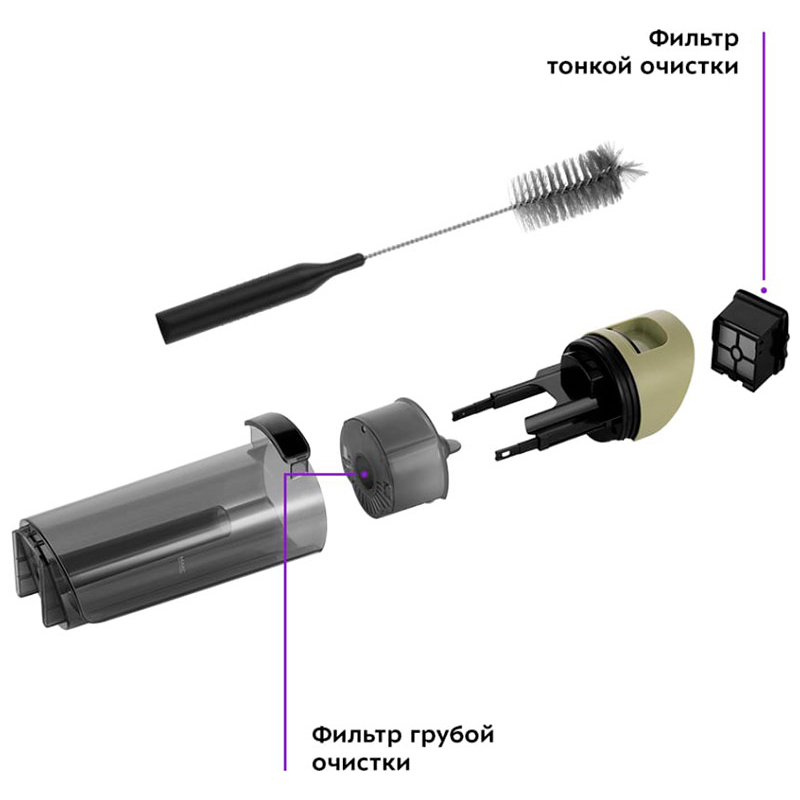 Фильтр тонкой очистки

Фильтр грубой очистки