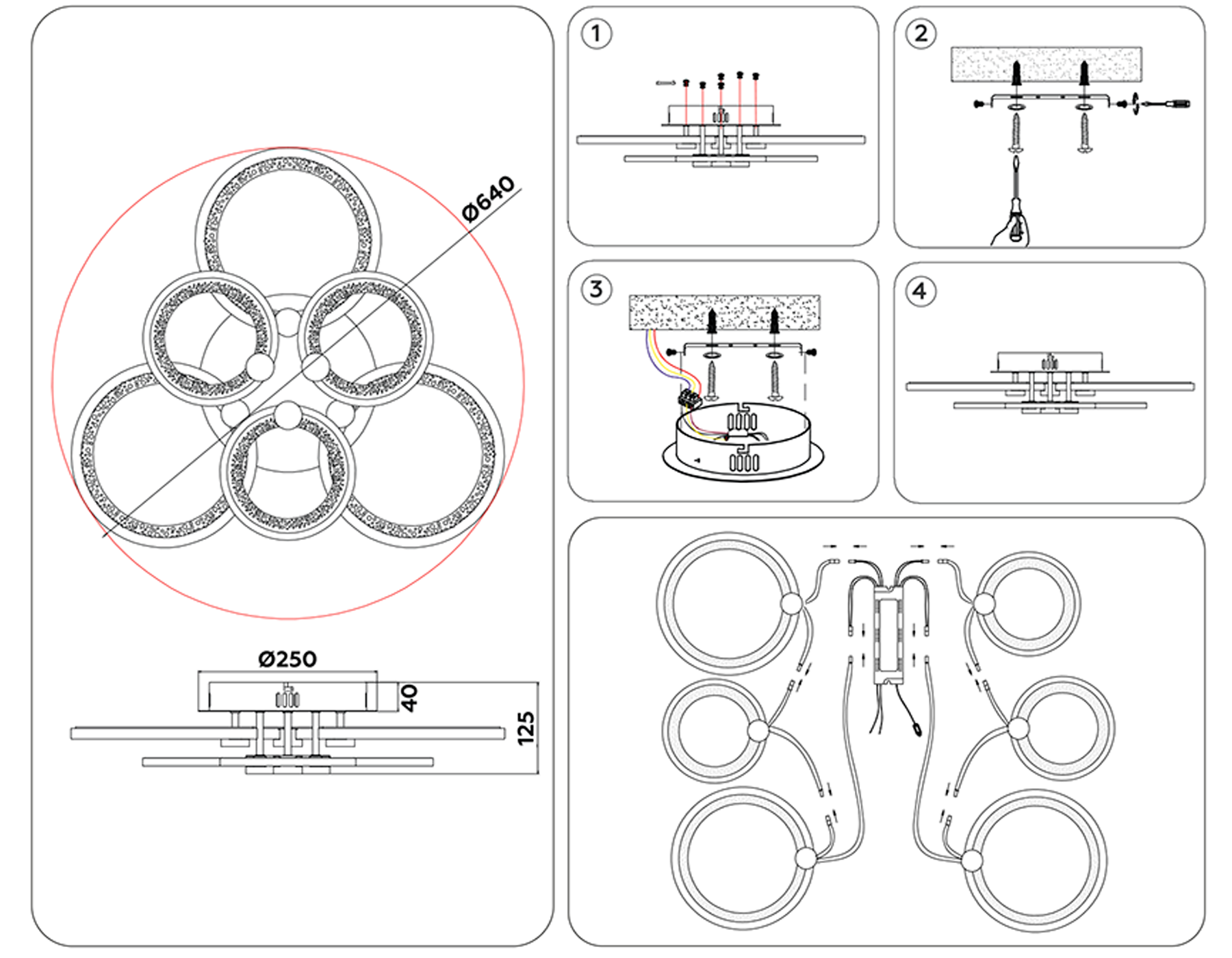 Ø640

Ø250

40

125

1

2

3

4