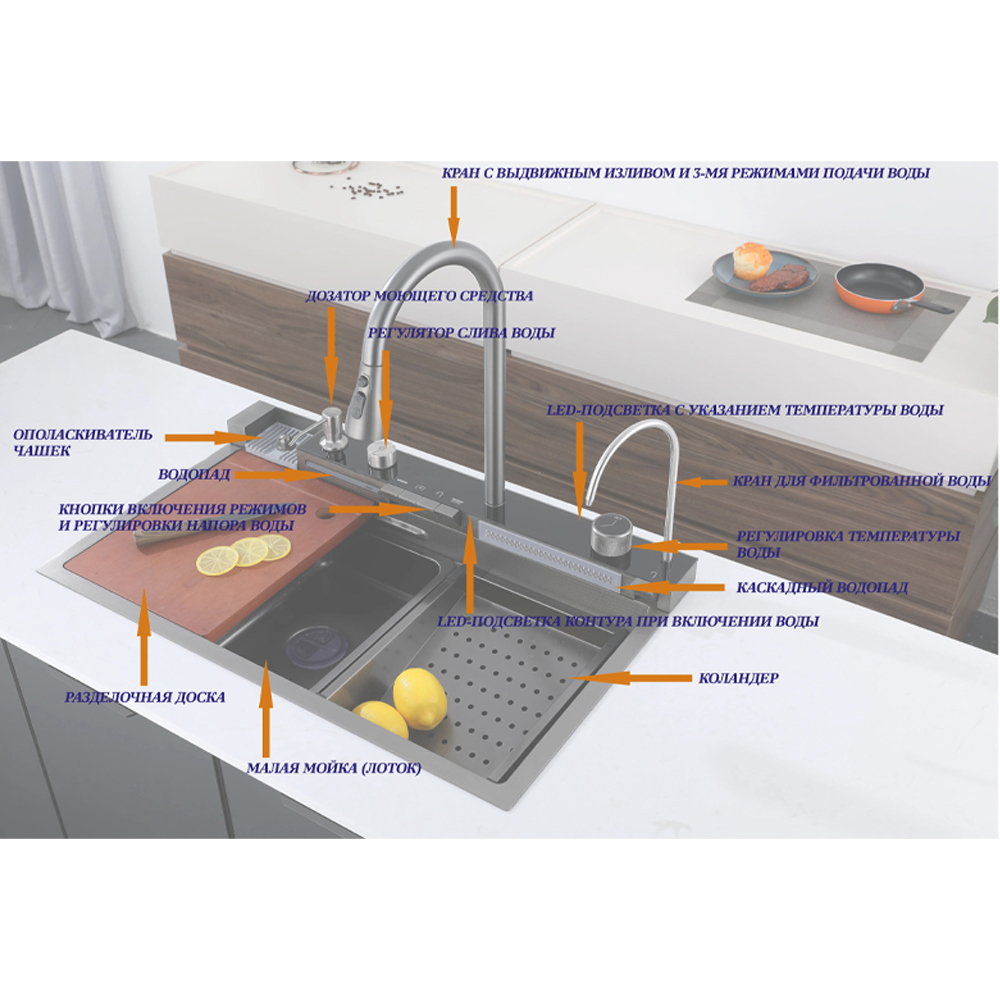 КРАН С ВЫДВИЖНЫМ ИЗЛИВОМ И 3-МЯ РЕЖИМАМИ ПОДАЧИ ВОДЫ

ДОЗАТОР МОЮЩЕГО СРЕДСТВА

РЕГУЛЯТОР СЛИВА ВОДЫ

LED-ПОДСВЕТКА С УКАЗАНИЕМ ТЕМПЕРАТУРЫ ВОДЫ

ОПОЛАСКИВАТЕЛЬ ЧАШЕК

ВОДОПАД

КРАН ДЛЯ ФИЛЬТРОВАННОЙ ВОДЫ

КНОПКИ ВКЛЮЧЕНИЯ РЕЖИМОВ И РЕГУЛИРОВКИ НАПОРА ВОДЫ

РЕГУЛИРОВКА ТЕМПЕРАТУРЫ ВОДЫ

КАСКАДНЫЙ ВОДОПАД

LED-ПОДСВЕТКА КОНТУРА ПРИ ВКЛЮЧЕНИИ ВОДЫ

КОЛАНДЕР

РАЗДЕЛОЧНАЯ ДОСКА

МАЛАЯ МОЙКА (ЛОТОК)