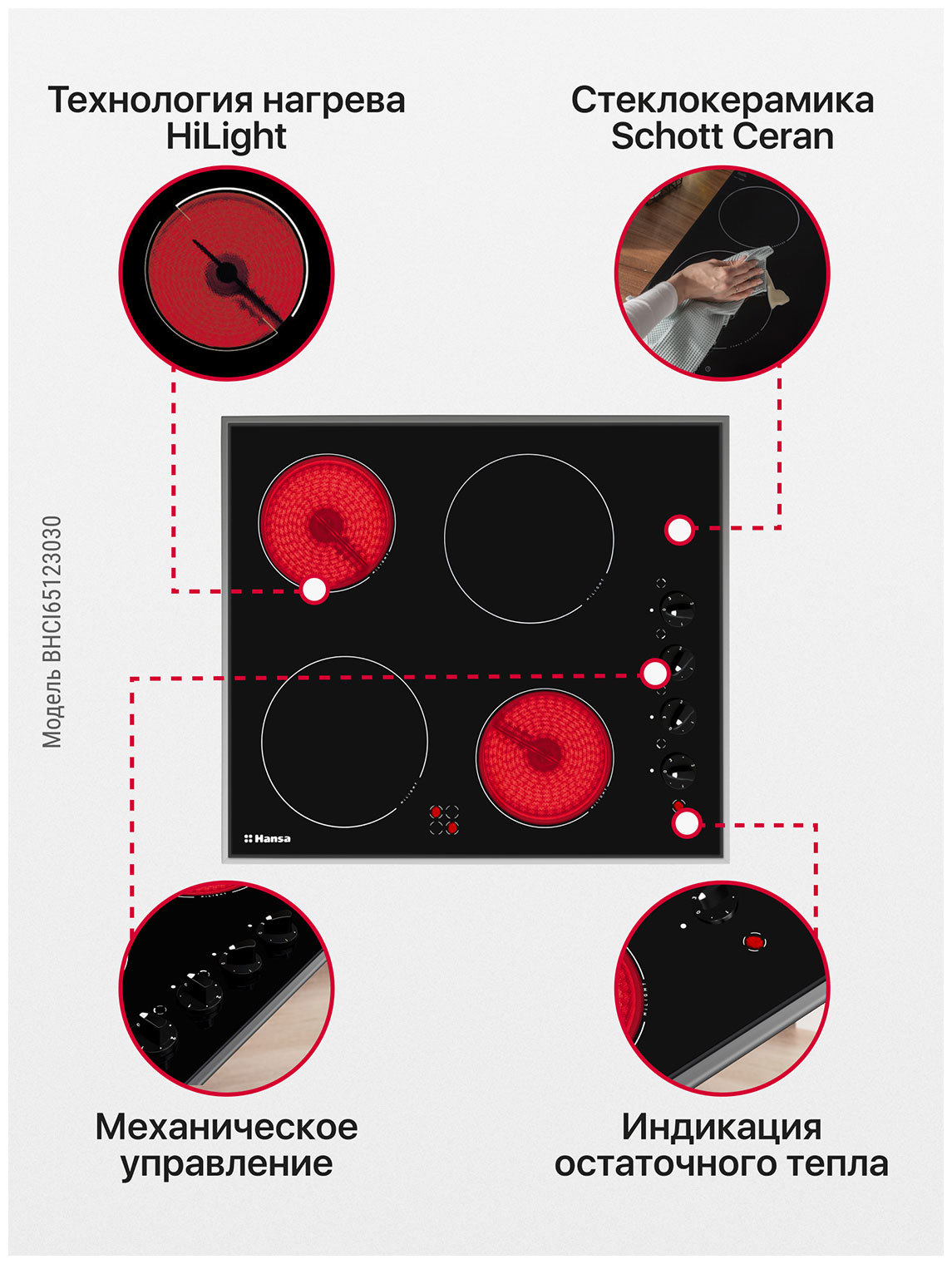 Технология нагрева HiLight

Стеклокерамика Schott Ceran

Модель BHCI65123030

Hansa

Механическое управление

Индикация остаточного тепла