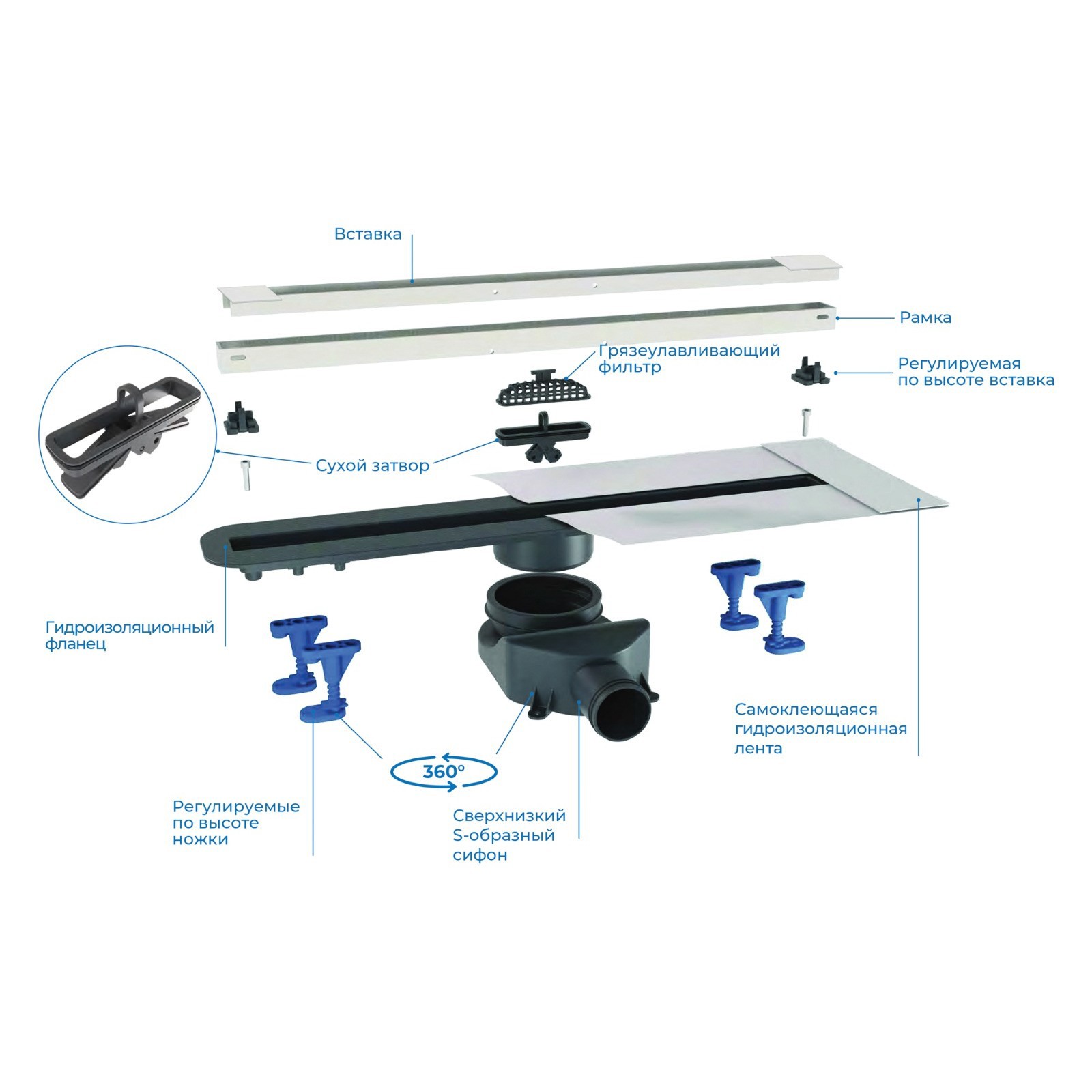 Вставка

Рамка

Грязеулавливающий фильтр

Регулируемая по высоте вставка

Сухой затвор

Гидроизоляционный фланец

Самоклеющаяся гидроизоляционная лента

360°

Регулируемые по высоте ножки

Сверхнизкий S-образный сифон