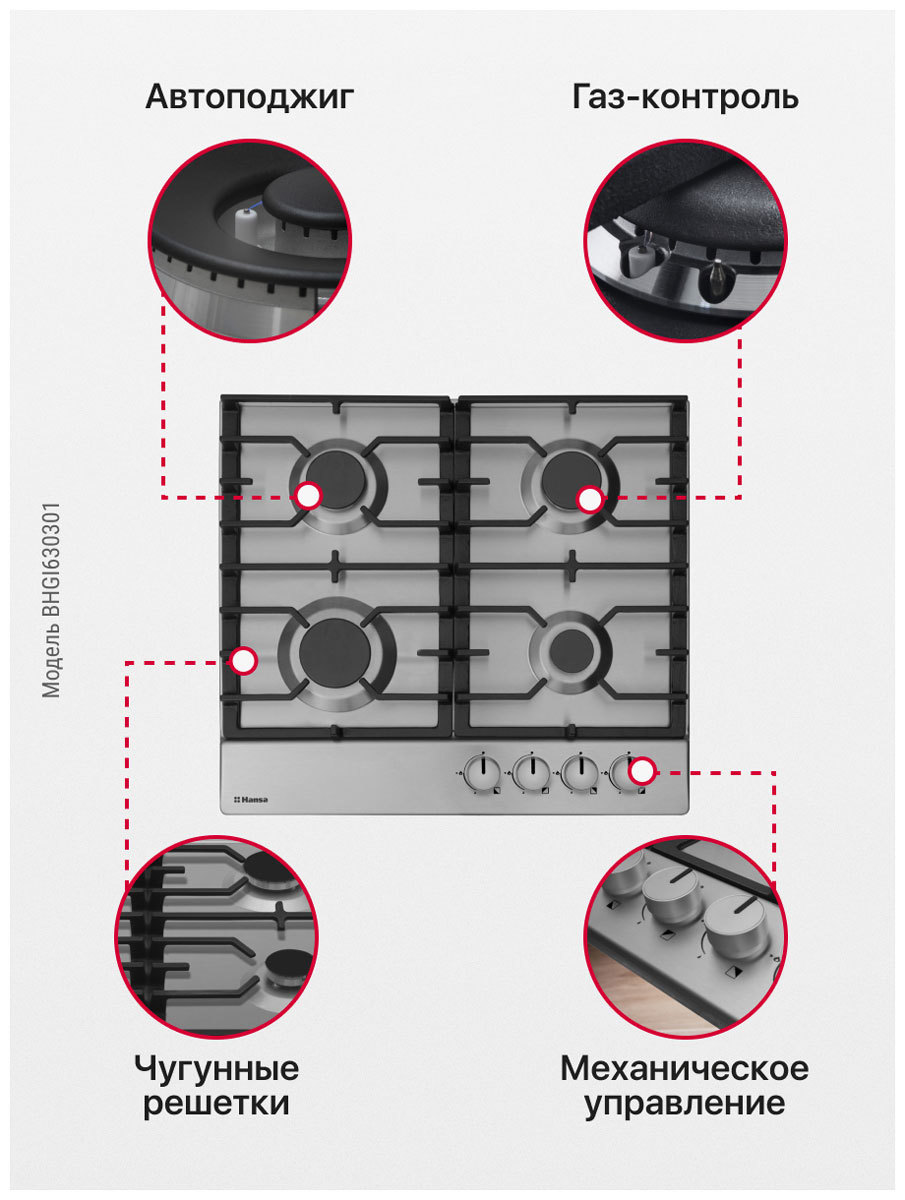 Автоподжиг

Газ-контроль

Модель BHGI630301

Hansa

Чугунные решетки

Механическое управление