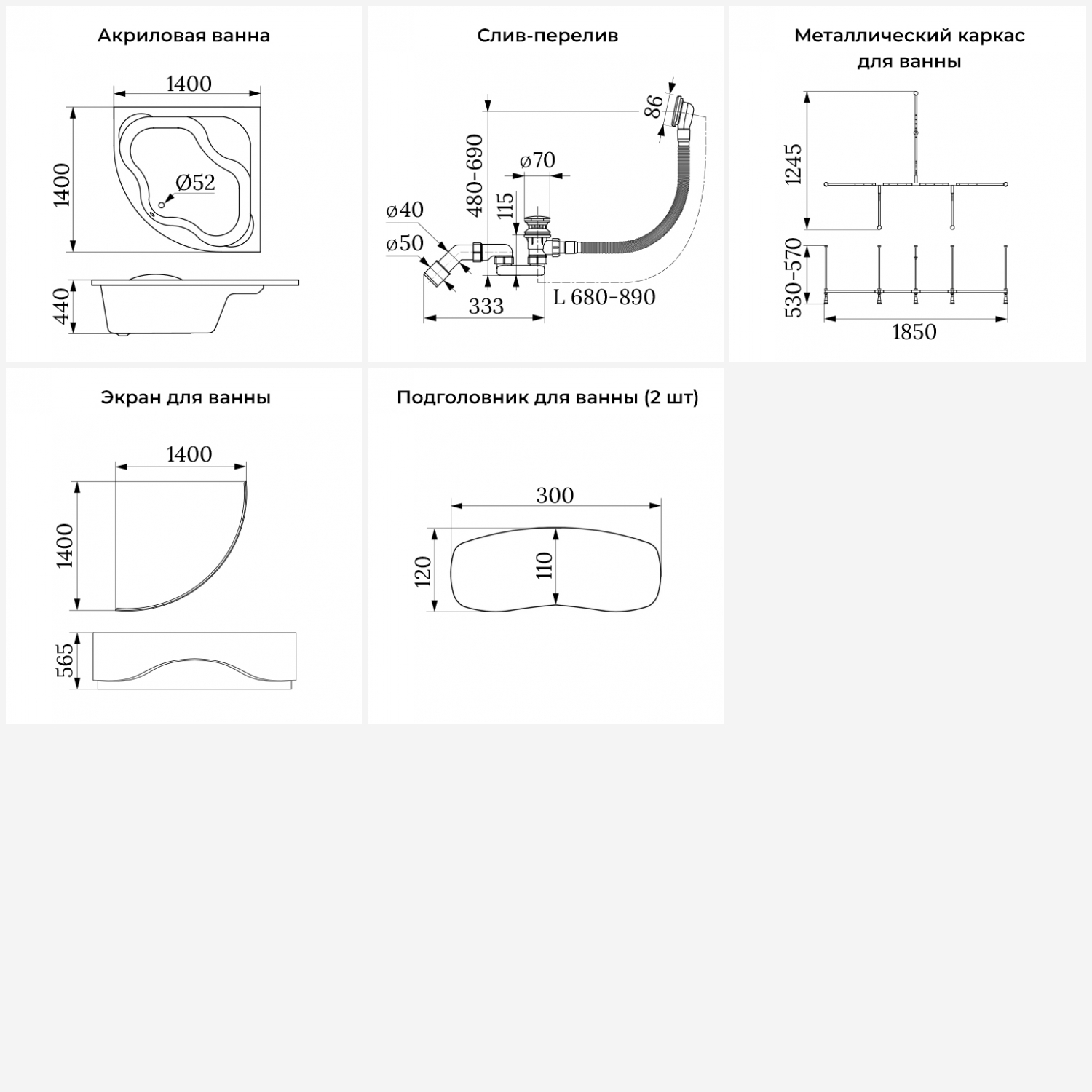 Акриловая ванна

1400
1400
Ø52
440

Слив-перелив

86
480-690
ø70
115
ø40
ø50
333
L 680-890

Металлический каркас для ванны

1245
530-570
1850

Экран для ванны

1400
1400
565

Подголовник для ванны (2 шт)

300
120
110