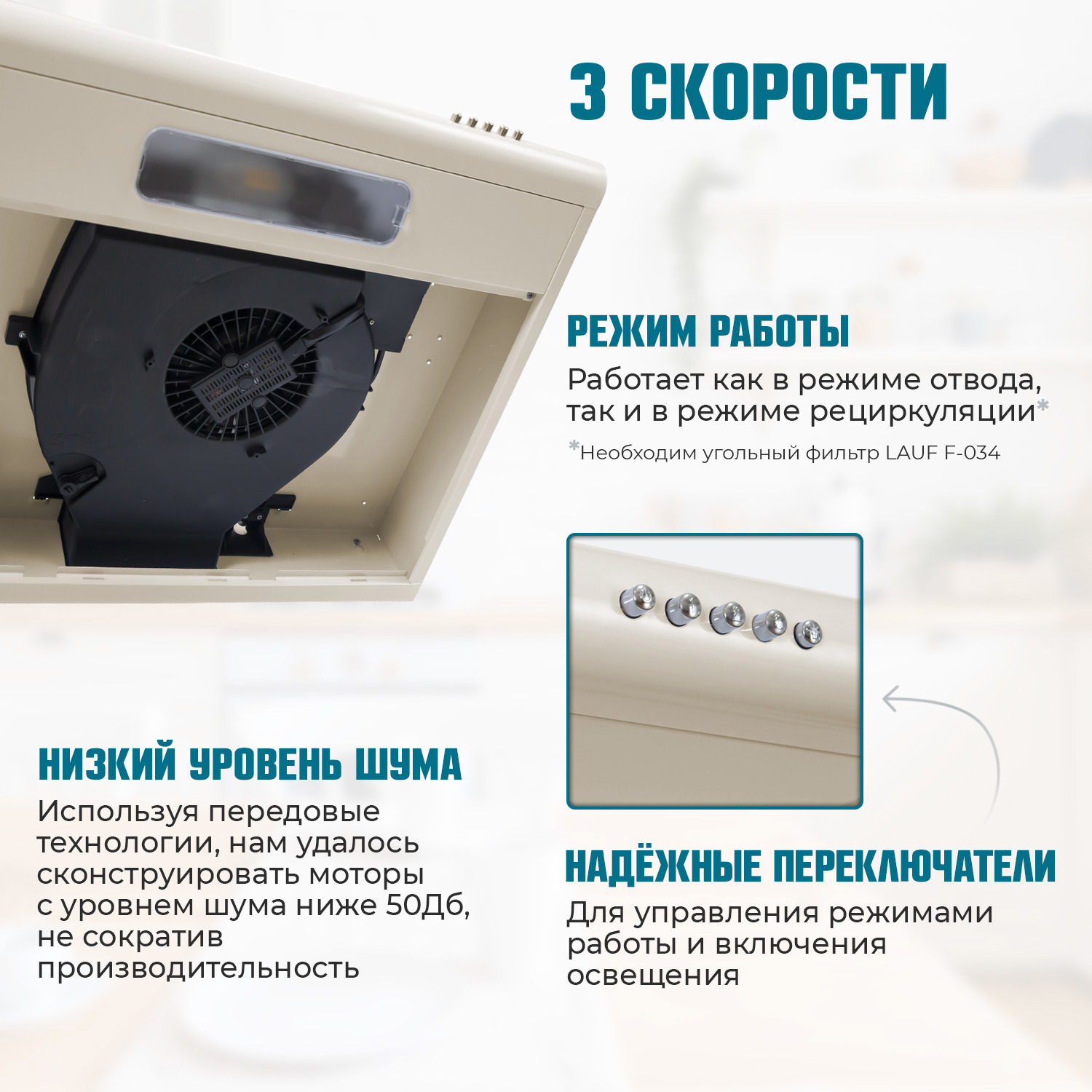 3 СКОРОСТИ

РЕЖИМ РАБОТЫ

Работает как в режиме отвода, так и в режиме рециркуляции*

*Необходим угольный фильтр LAUF F-034

НИЗКИЙ УРОВЕНЬ ШУМА

Используя передовые технологии, нам удалось сконструировать моторы с уровнем шума ниже 50Дб, не сократив производительность

НАДЁЖНЫЕ ПЕРЕКЛЮЧАТЕЛИ

Для управления режимами работы и включения освещения