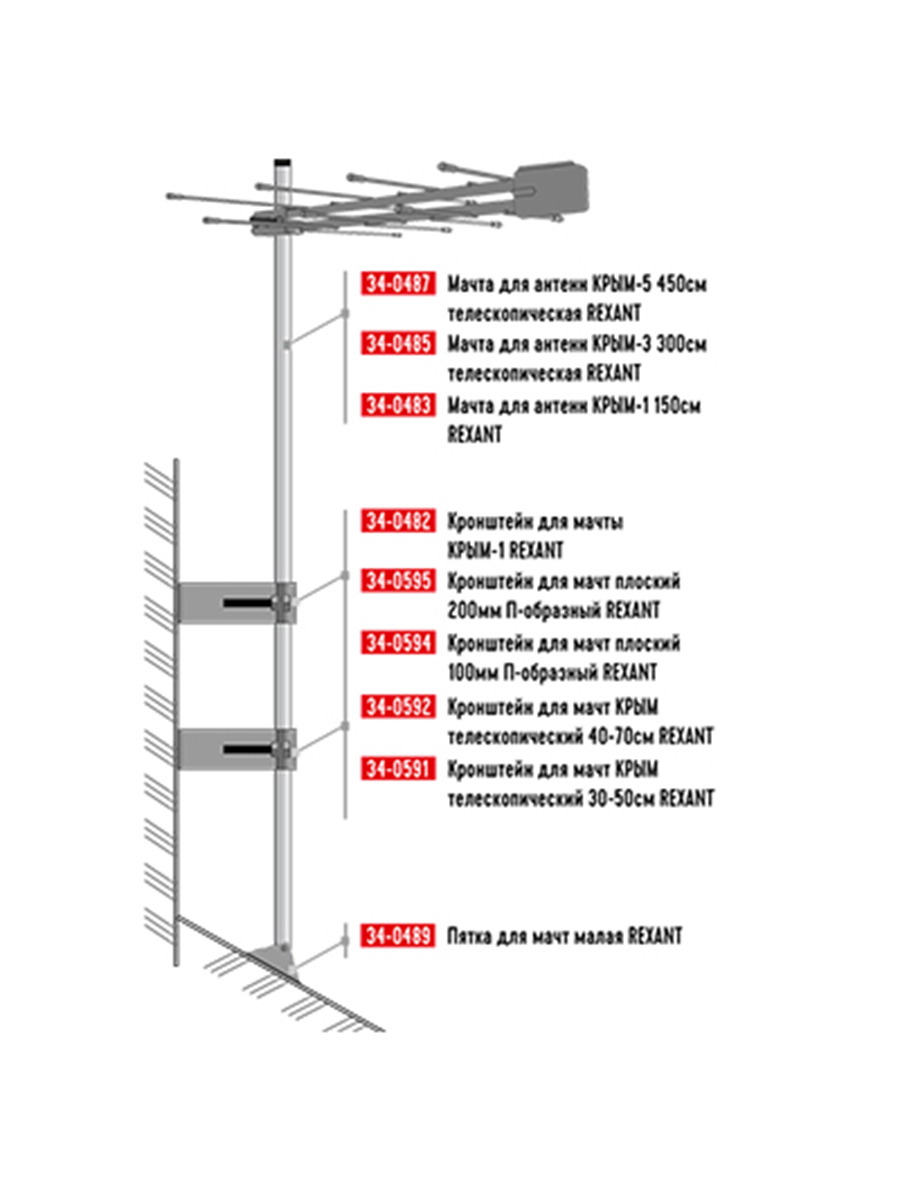 34-0487 Мачта для антенн КРЫМ-5 450см телескопическая REXANT

34-0485 Мачта для антенн КРЫМ-3 300см телескопическая REXANT

34-0483 Мачта для антенн КРЫМ-1 150см REXANT

34-0482 Кронштейн для мачты КРЫМ-1 REXANT

34-0595 Кронштейн для мачт плоский 200мм П-образный REXANT

34-0594 Кронштейн для мачт плоский 100мм П-образный REXANT

34-0592 Кронштейн для мачт КРЫМ телескопический 40-70см REXANT

34-0591 Кронштейн для мачт КРЫМ телескопический 30-50см REXANT

34-0489 Пятка для мачт малая REXANT