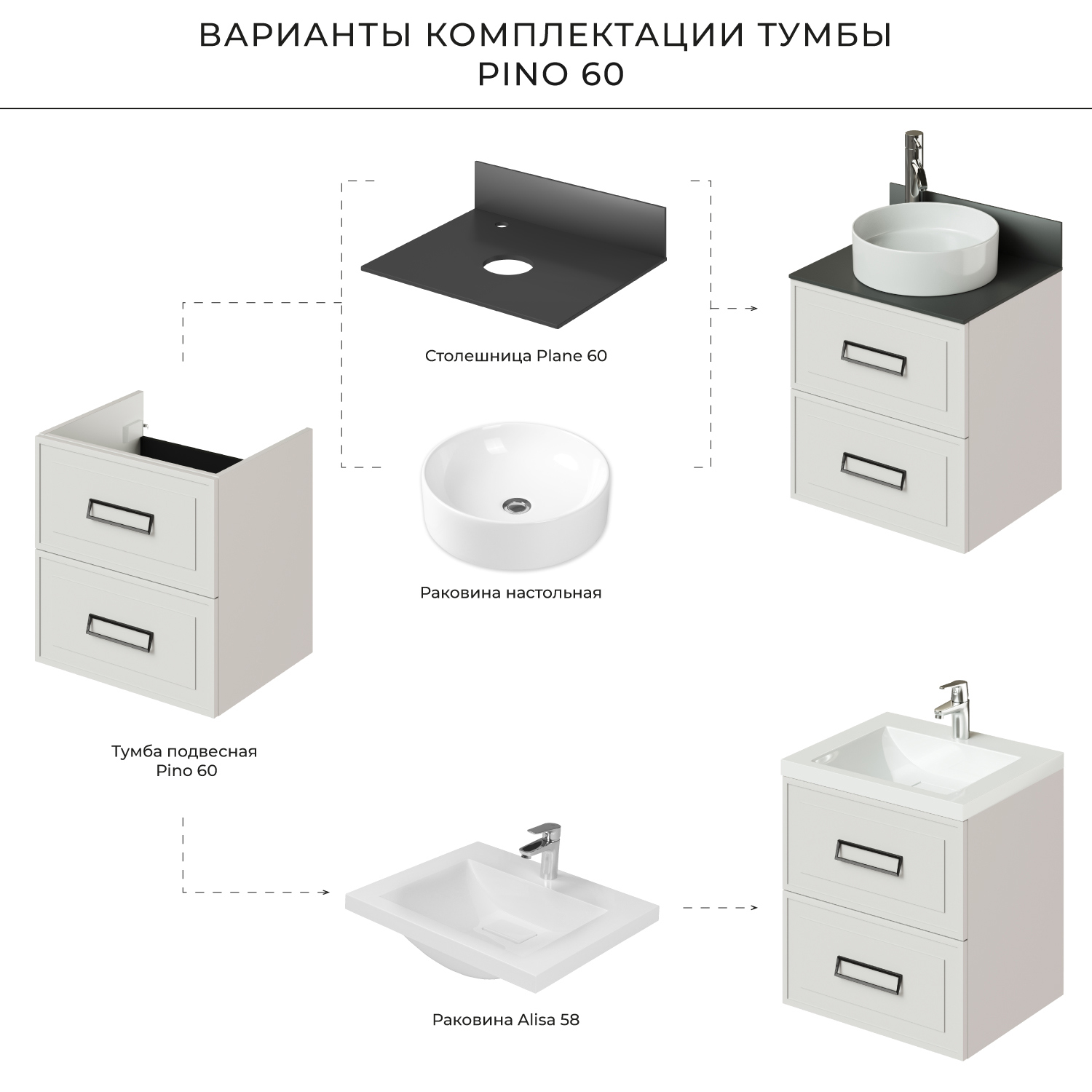 ВАРИАНТЫ КОМПЛЕКТАЦИИ ТУМБЫ
PINO 60

Столешница Plane 60

Раковина настольная

Тумба подвесная
Pino 60

Раковина Alisa 58