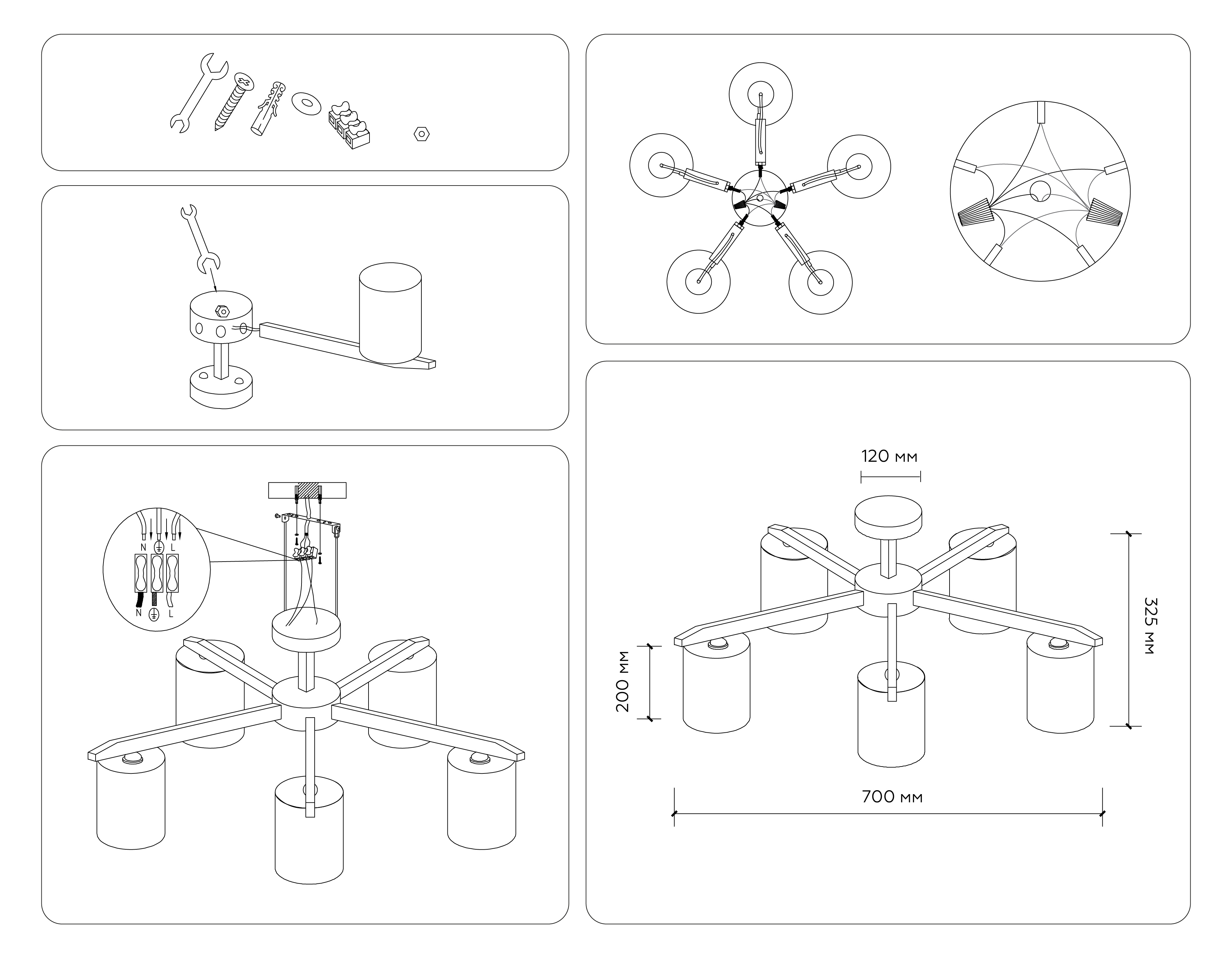 N L

N L

120 мм

325 мм

200 мм

700 мм