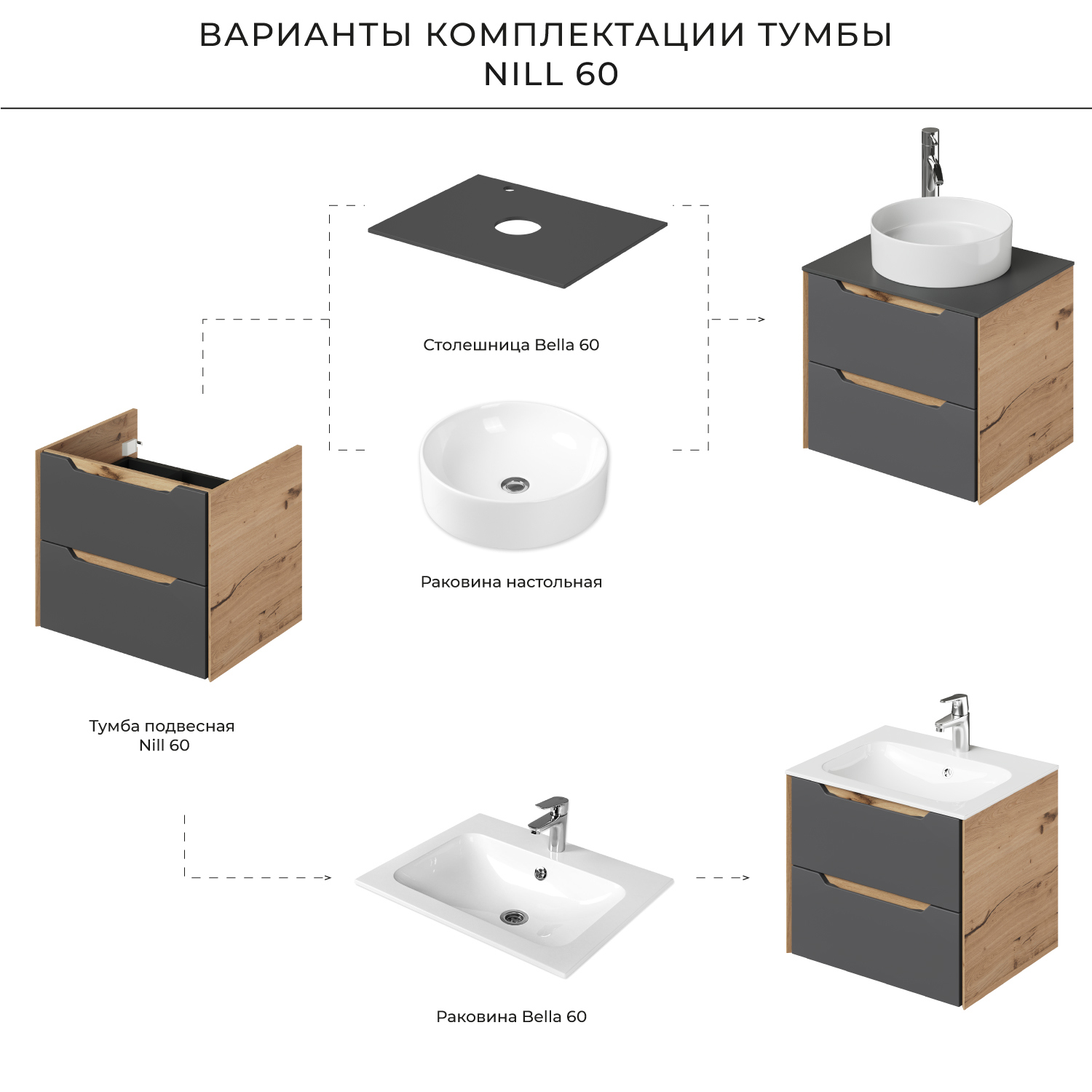 ВАРИАНТЫ КОМПЛЕКТАЦИИ ТУМБЫ
NILL 60

Столешница Bella 60

Раковина настольная

Тумба подвесная
Nill 60

Раковина Bella 60