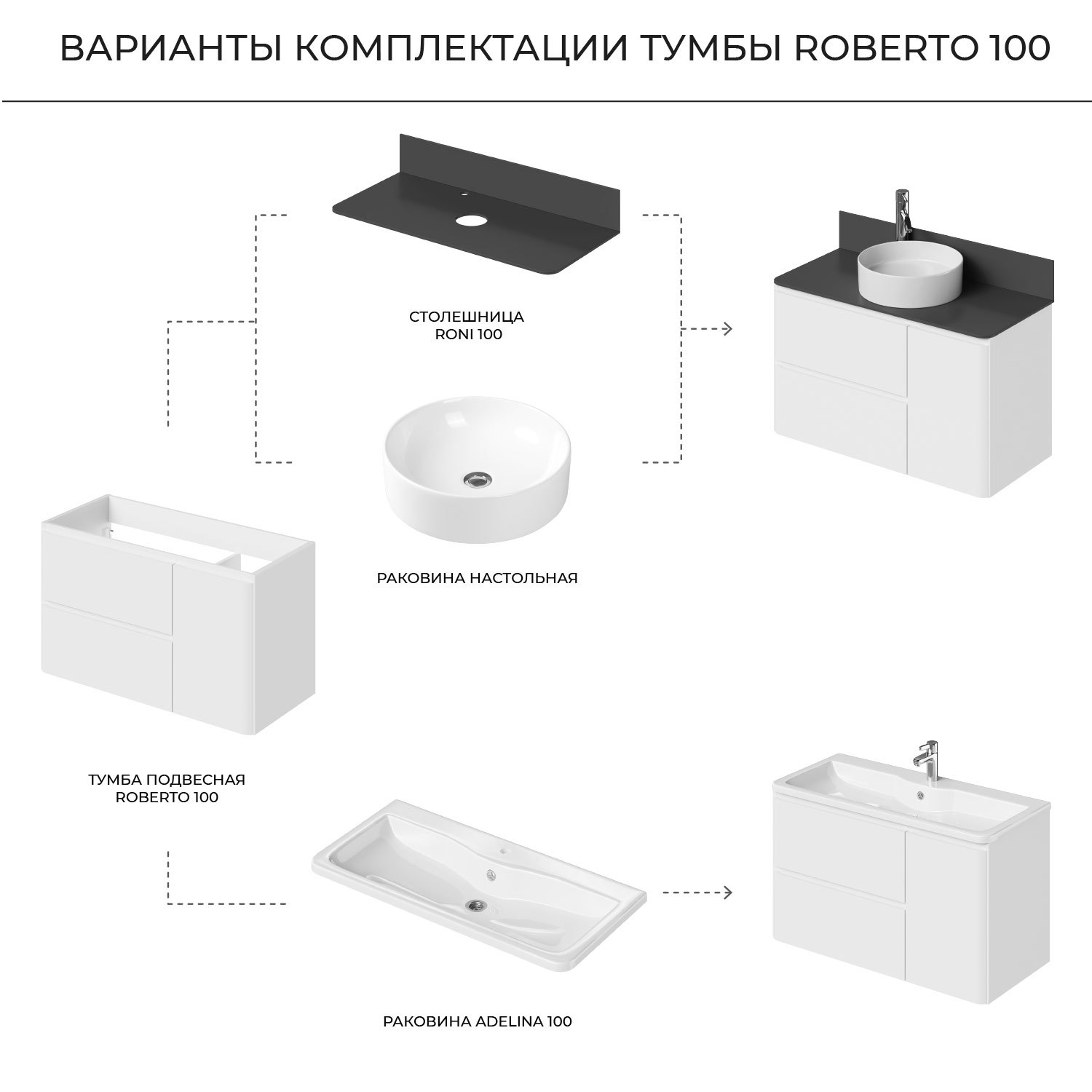 ВАРИАНТЫ КОМПЛЕКТАЦИИ ТУМБЫ ROBERTO 100

СТОЛЕШНИЦА
RONI 100

РАКОВИНА НАСТОЛЬНАЯ

ТУМБА ПОДВЕСНАЯ
ROBERTO 100

РАКОВИНА ADELINA 100