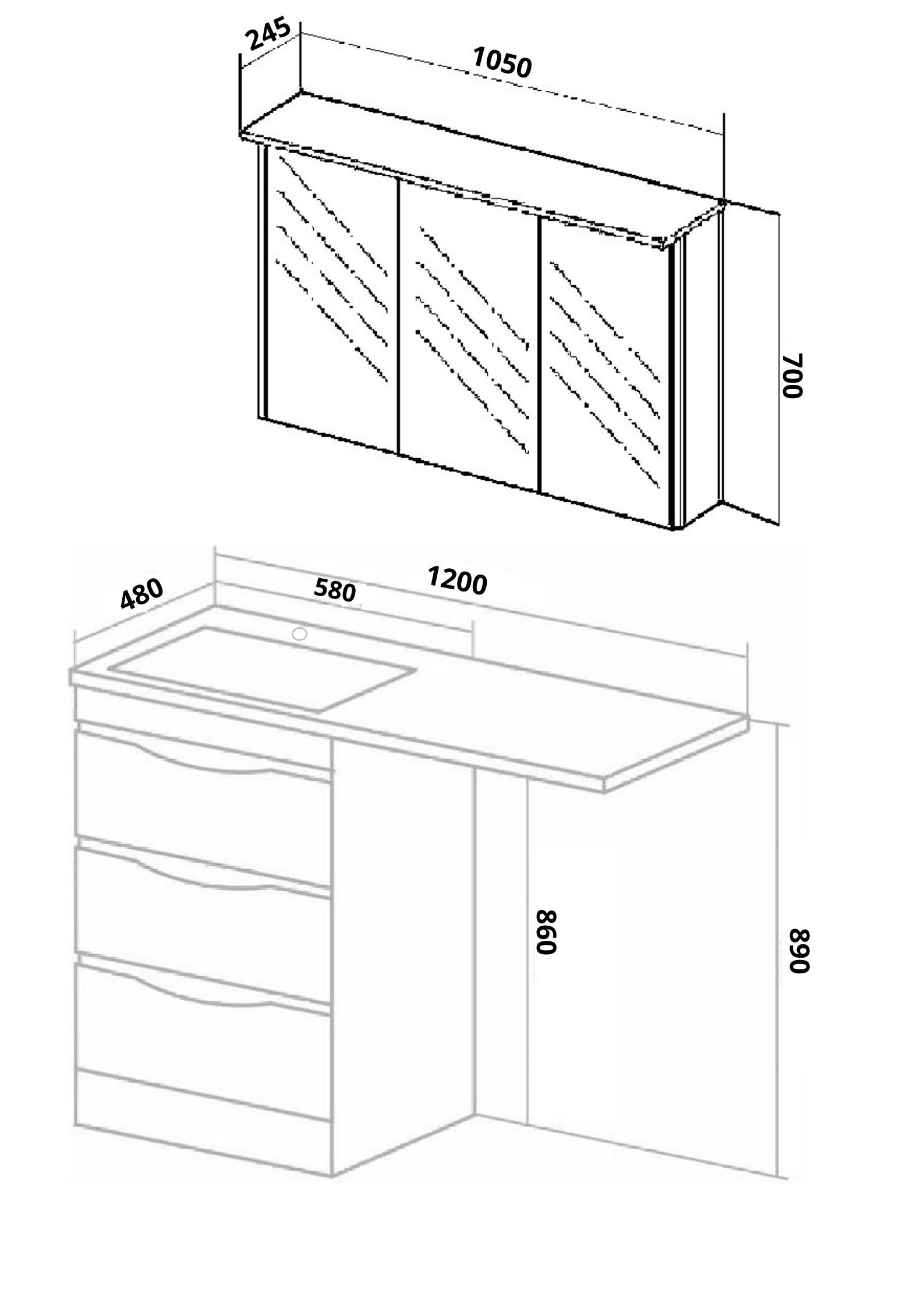 245
1050
700
480
580
1200
860
890