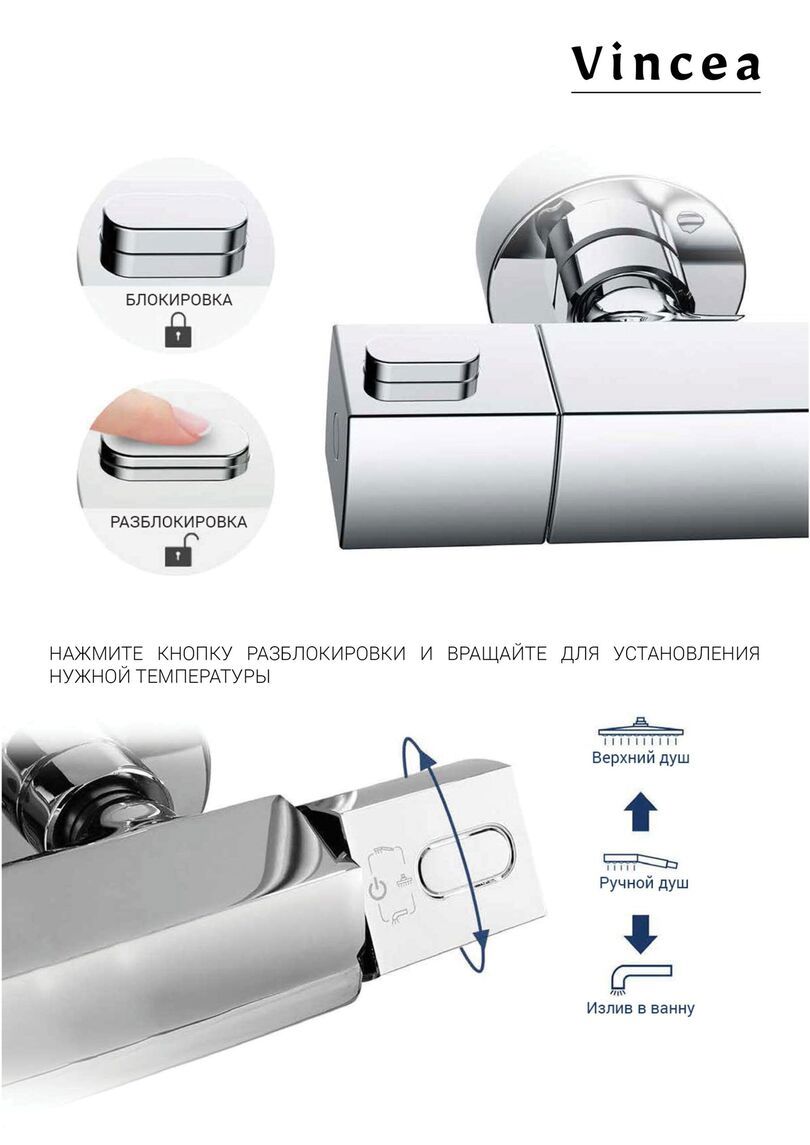 Vincea

БЛОКИРОВКА

РАЗБЛОКИРОВКА

НАЖМИТЕ КНОПКУ РАЗБЛОКИРОВКИ И ВРАЩАЙТЕ ДЛЯ УСТАНОВЛЕНИЯ НУЖНОЙ ТЕМПЕРАТУРЫ

Верхний душ

Ручной душ

Излив в ванну