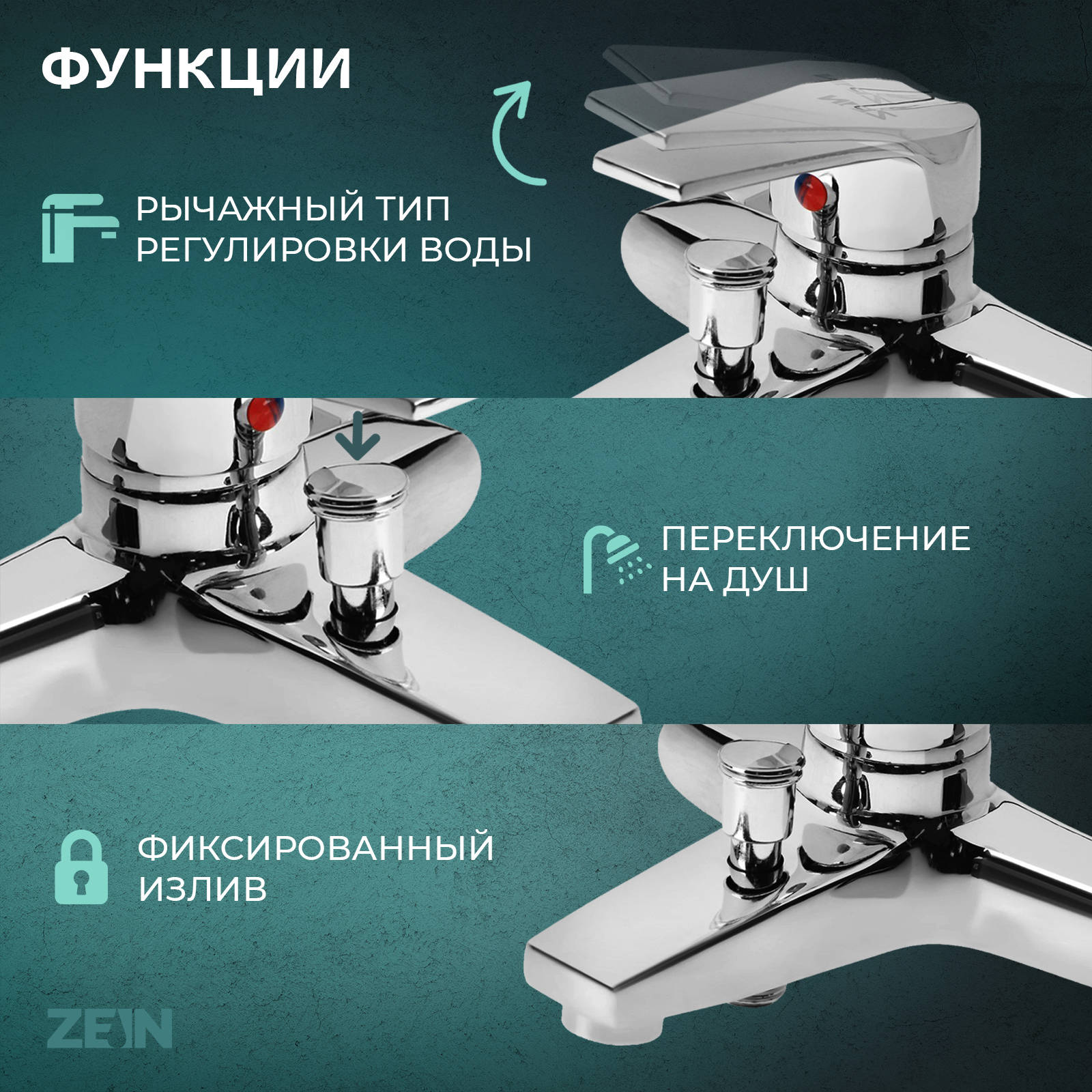 ФУНКЦИИ

РЫЧАЖНЫЙ ТИП РЕГУЛИРОВКИ ВОДЫ

ПЕРЕКЛЮЧЕНИЕ НА ДУШ

ФИКСИРОВАННЫЙ ИЗЛИВ

ZEIN