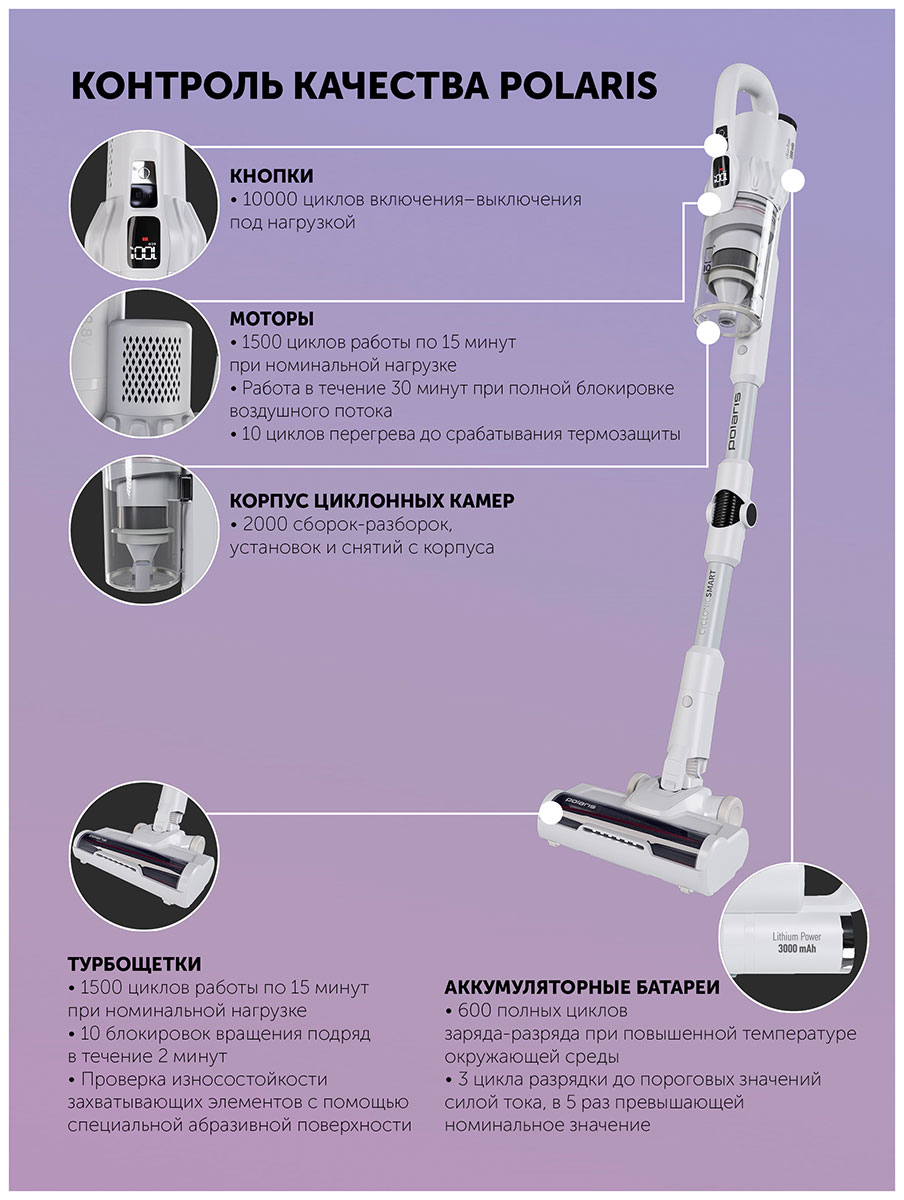 КОНТРОЛЬ КАЧЕСТВА POLARIS

КНОПКИ
• 10000 циклов включения–выключения под нагрузкой

МОТОРЫ
• 1500 циклов работы по 15 минут при номинальной нагрузке
• Работа в течение 30 минут при полной блокировке воздушного потока
• 10 циклов перегрева до срабатывания термозащиты

КОРПУС ЦИКЛОННЫХ КАМЕР
• 2000 сборок-разборок, установок и снятий с корпуса

polaris

CYCLONIC SMART

polaris

Lithium Power
3000 mAh

ТУРБОЩЕТКИ
• 1500 циклов работы по 15 минут при номинальной нагрузке
• 10 блокировок вращения подряд в течение 2 минут
• Проверка износостойкости захватывающих элементов с помощью специальной абразивной поверхности

АККУМУЛЯТОРНЫЕ БАТАРЕИ
• 600 полных циклов заряда-разряда при повышенной температуре окружающей среды
• 3 цикла разрядки до пороговых значений силой тока, в 5 раз превышающей номинальное значение