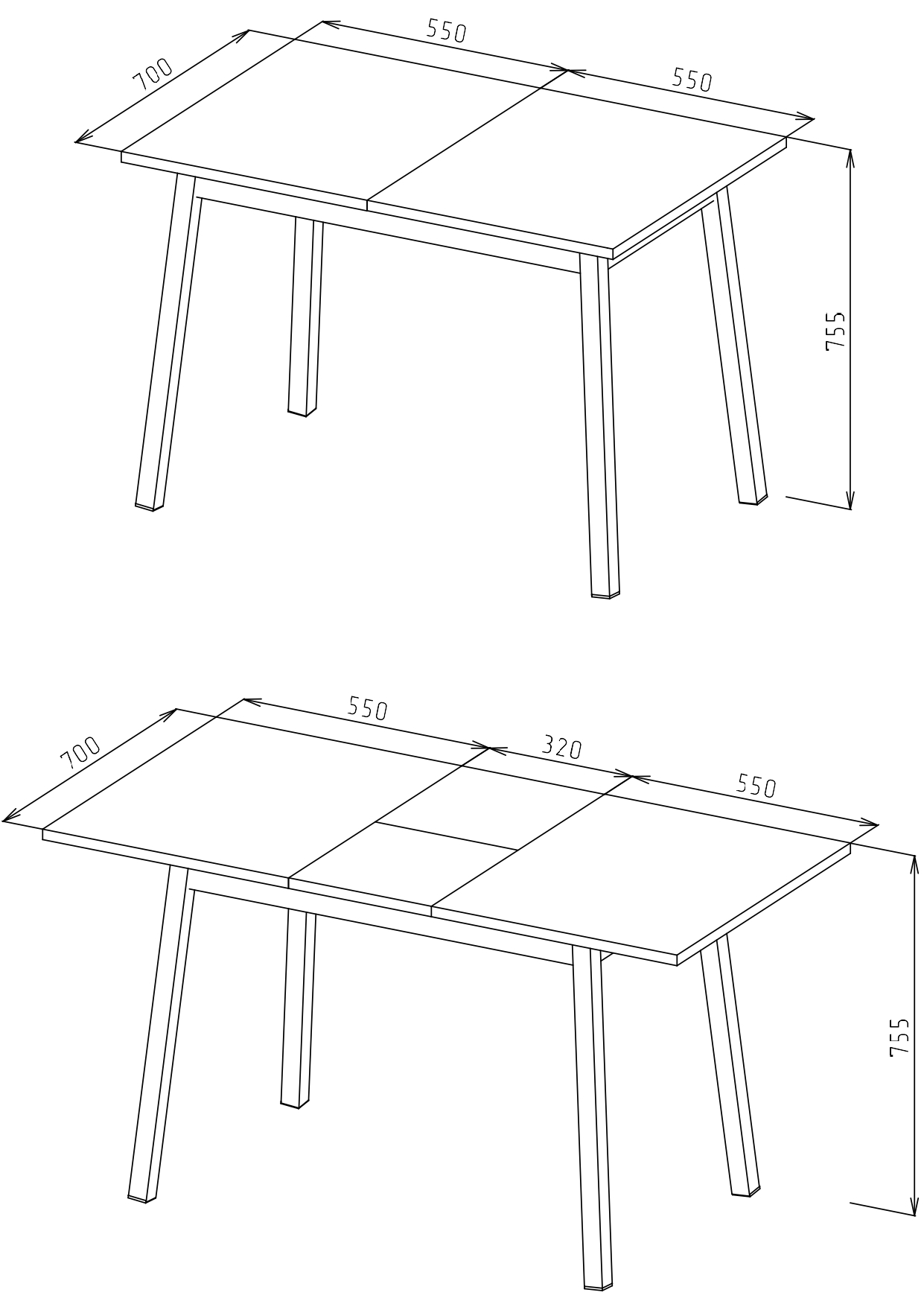 700
550
550
755

700
550
320
550
755