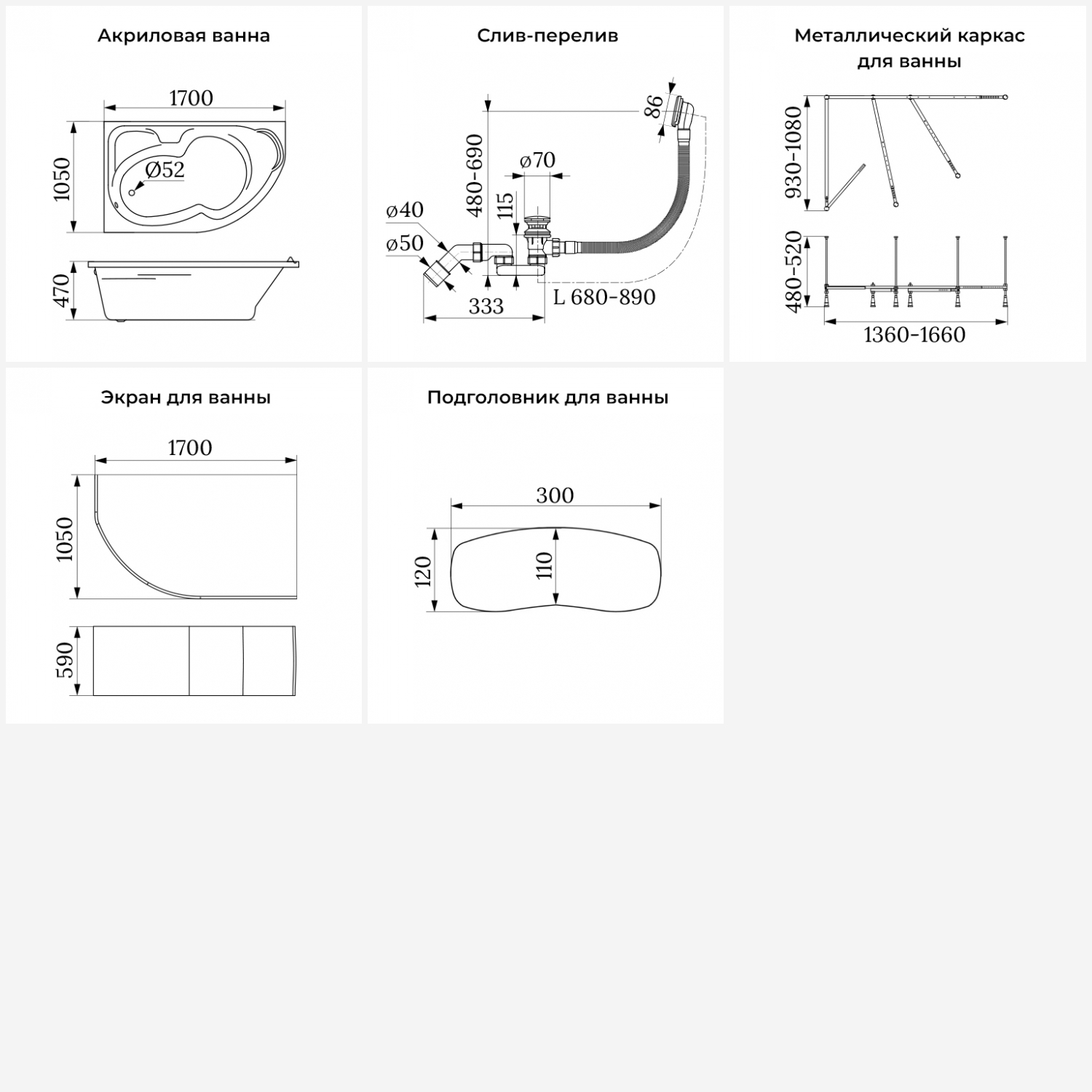 Акриловая ванна

1700
1050
Ø52
470

Слив-перелив

86
480-690
ø70
115
ø40
ø50
333
L 680-890

Металлический каркас для ванны

930-1080
480-520
1360-1660

Экран для ванны

1700
1050
590

Подголовник для ванны

300
120
110