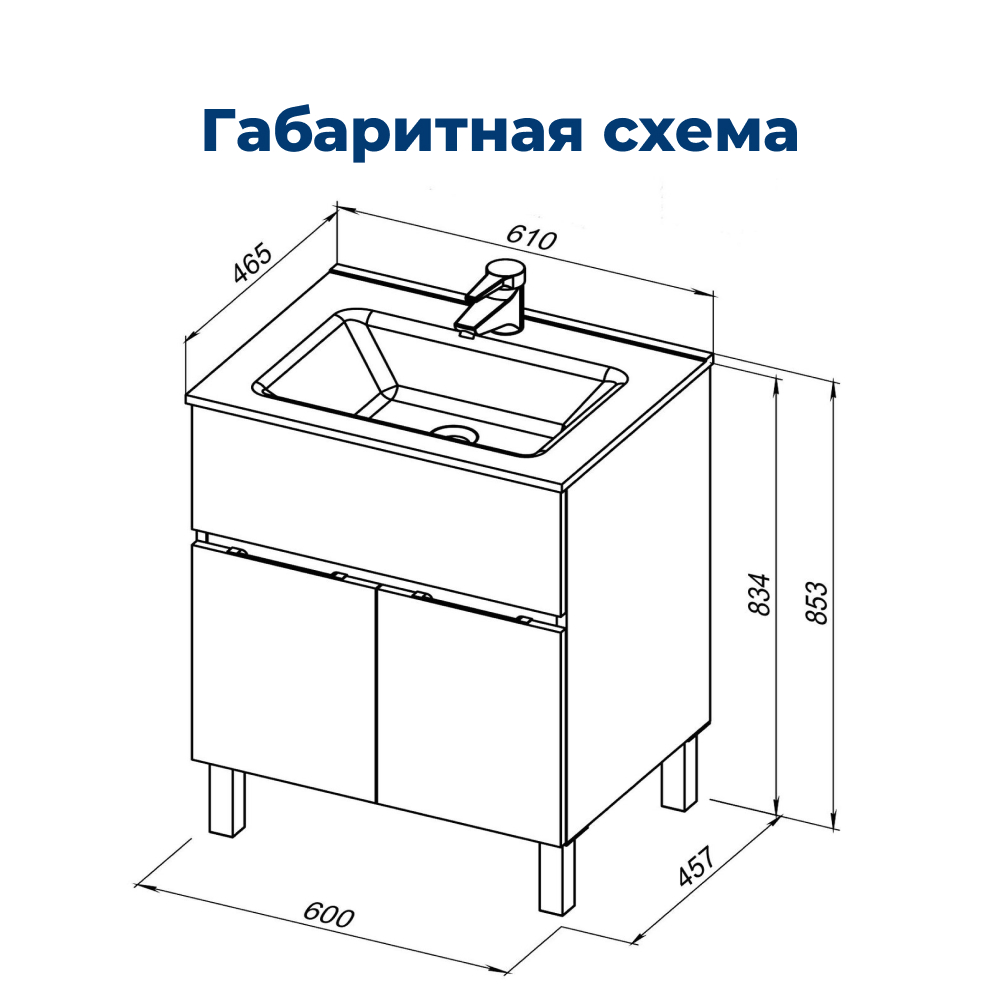 Габаритная схема

465

610

834

853

457

600