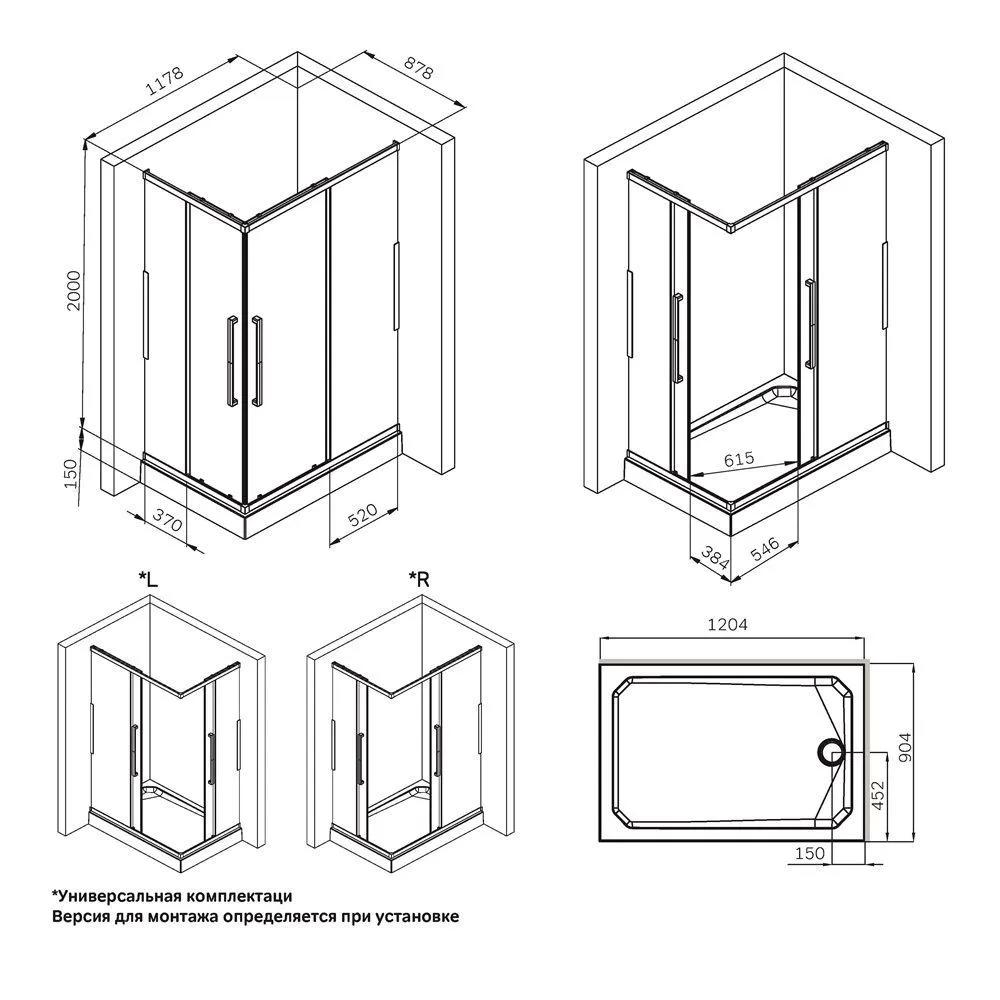 1178
878
2000
150
370
520
615
384
546
*L
*R
1204
904
452
150
*Универсальная комплектаци
Версия для монтажа определяется при установке