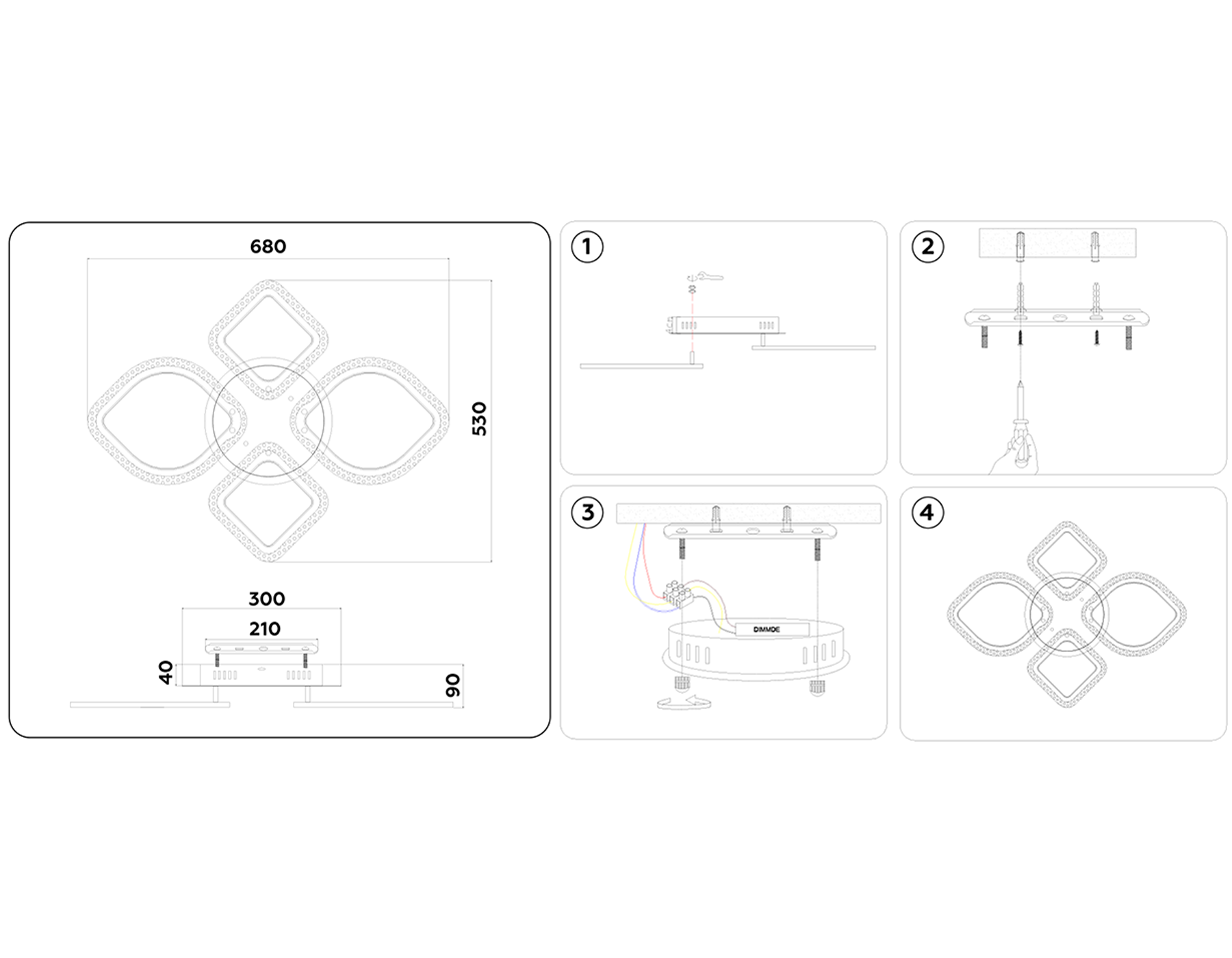 680

530

300

210

40

90

1

2

3

DIMMDE

4