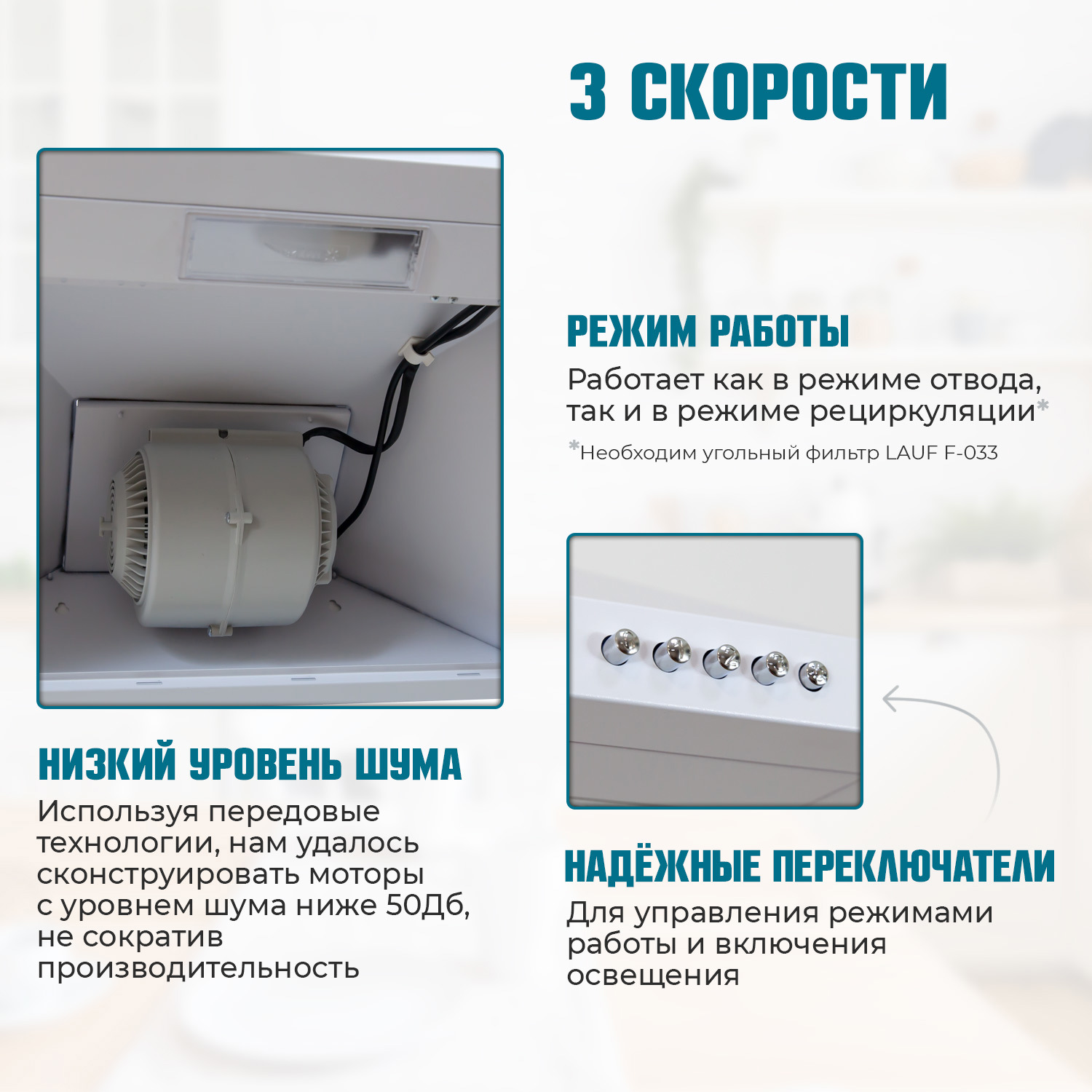 3 СКОРОСТИ

РЕЖИМ РАБОТЫ

Работает как в режиме отвода, так и в режиме рециркуляции*

*Необходим угольный фильтр LAUF F-033

НИЗКИЙ УРОВЕНЬ ШУМА

Используя передовые технологии, нам удалось сконструировать моторы с уровнем шума ниже 50Дб, не сократив производительность

НАДЁЖНЫЕ ПЕРЕКЛЮЧАТЕЛИ

Для управления режимами работы и включения освещения