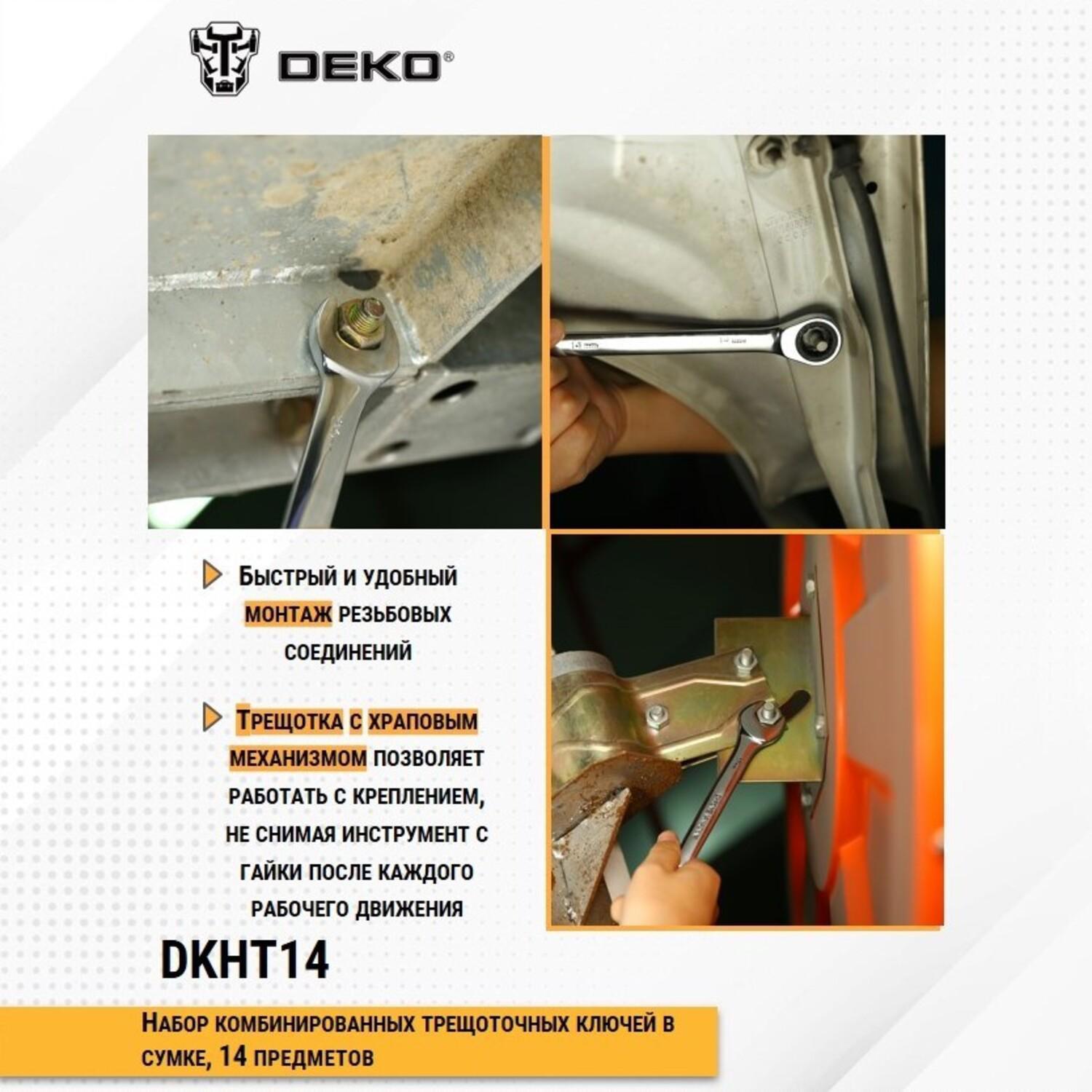 DEKO®

Быстрый и удобный монтаж резьбовых соединений

Трещотка с храповым механизмом позволяет работать с креплением, не снимая инструмент с гайки после каждого рабочего движения

DKHT14

Набор комбинированных трещоточных ключей в сумке, 14 предметов