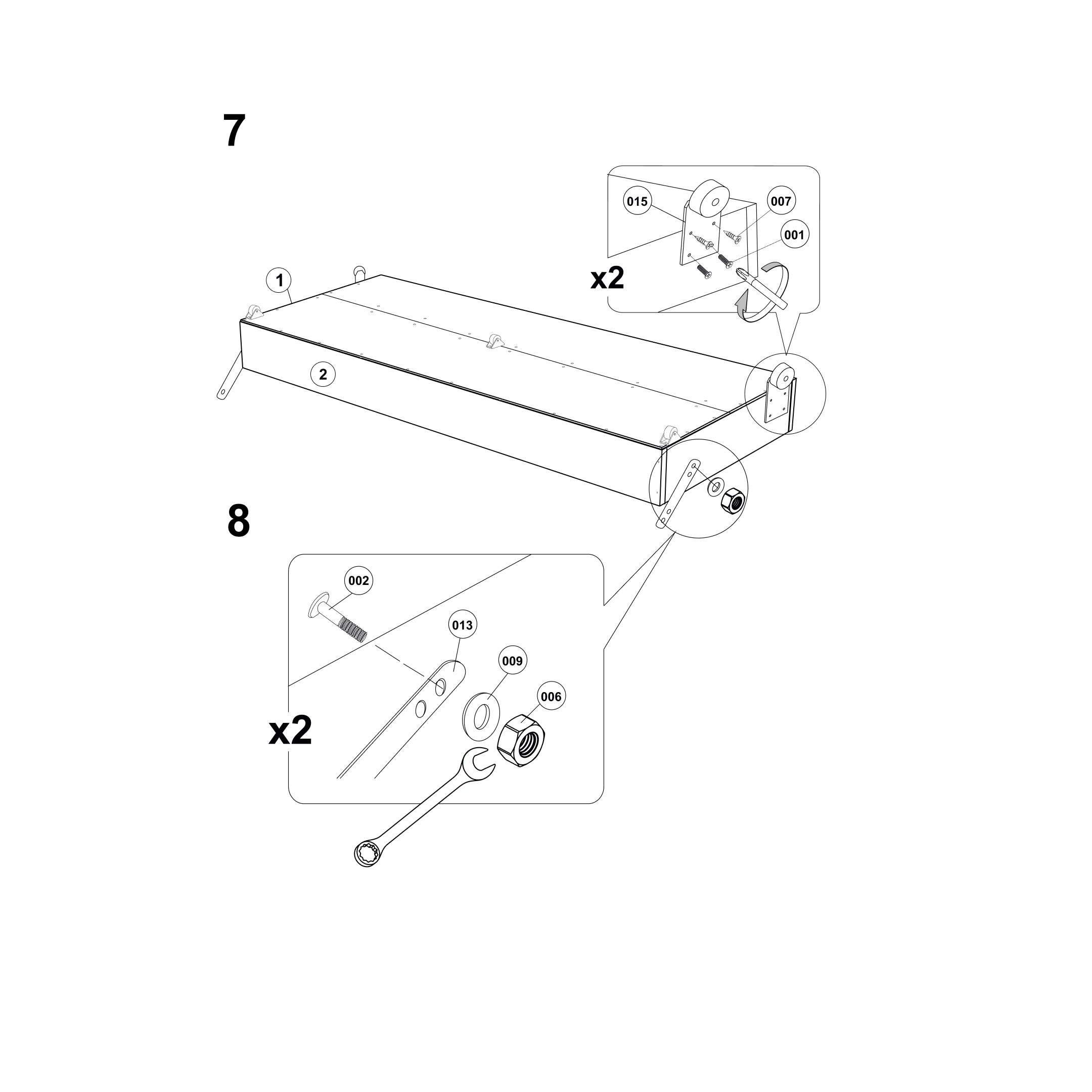 7

015
007
001
x2

1

2

8

002
013
009
006
x2