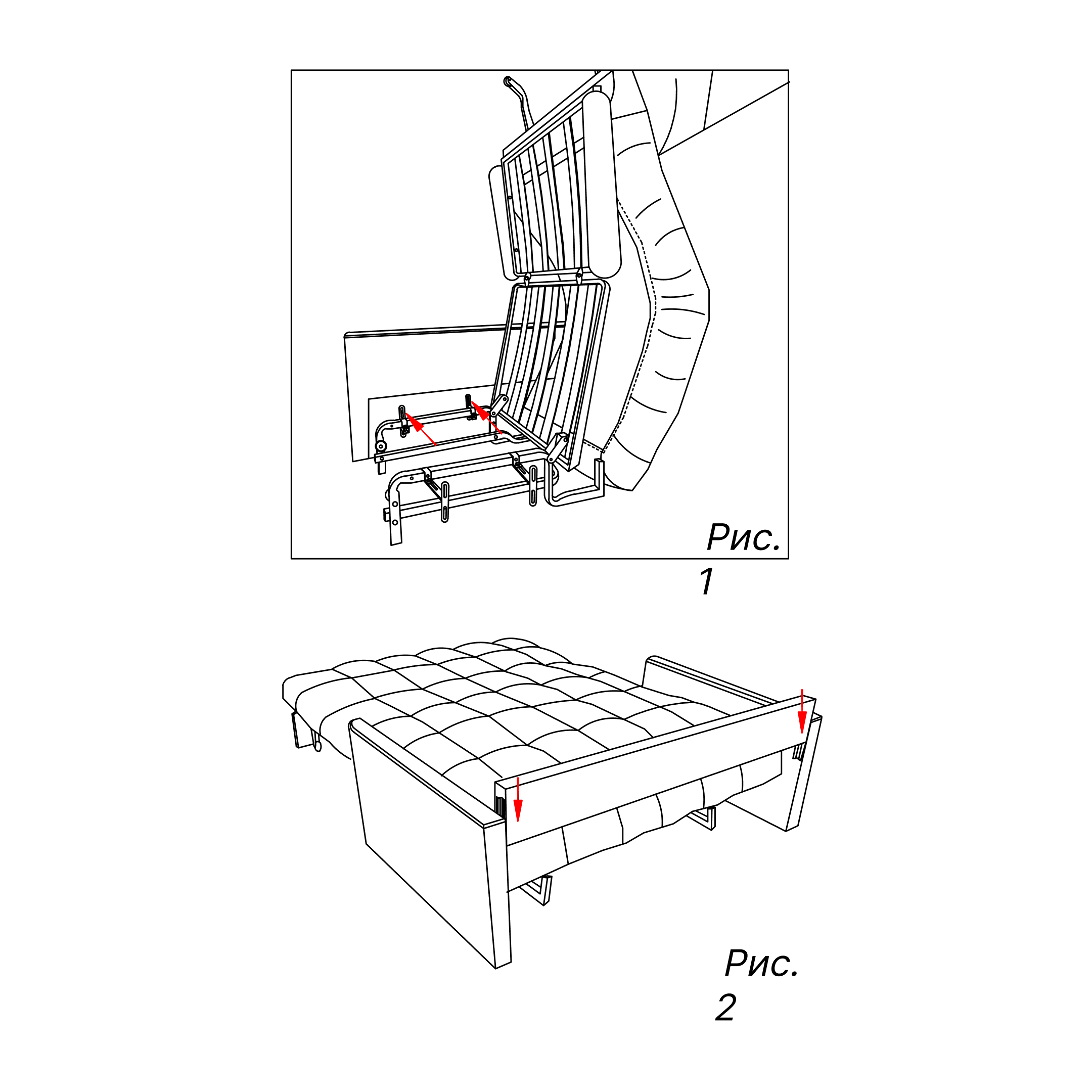 Рис.
1

Рис.
2