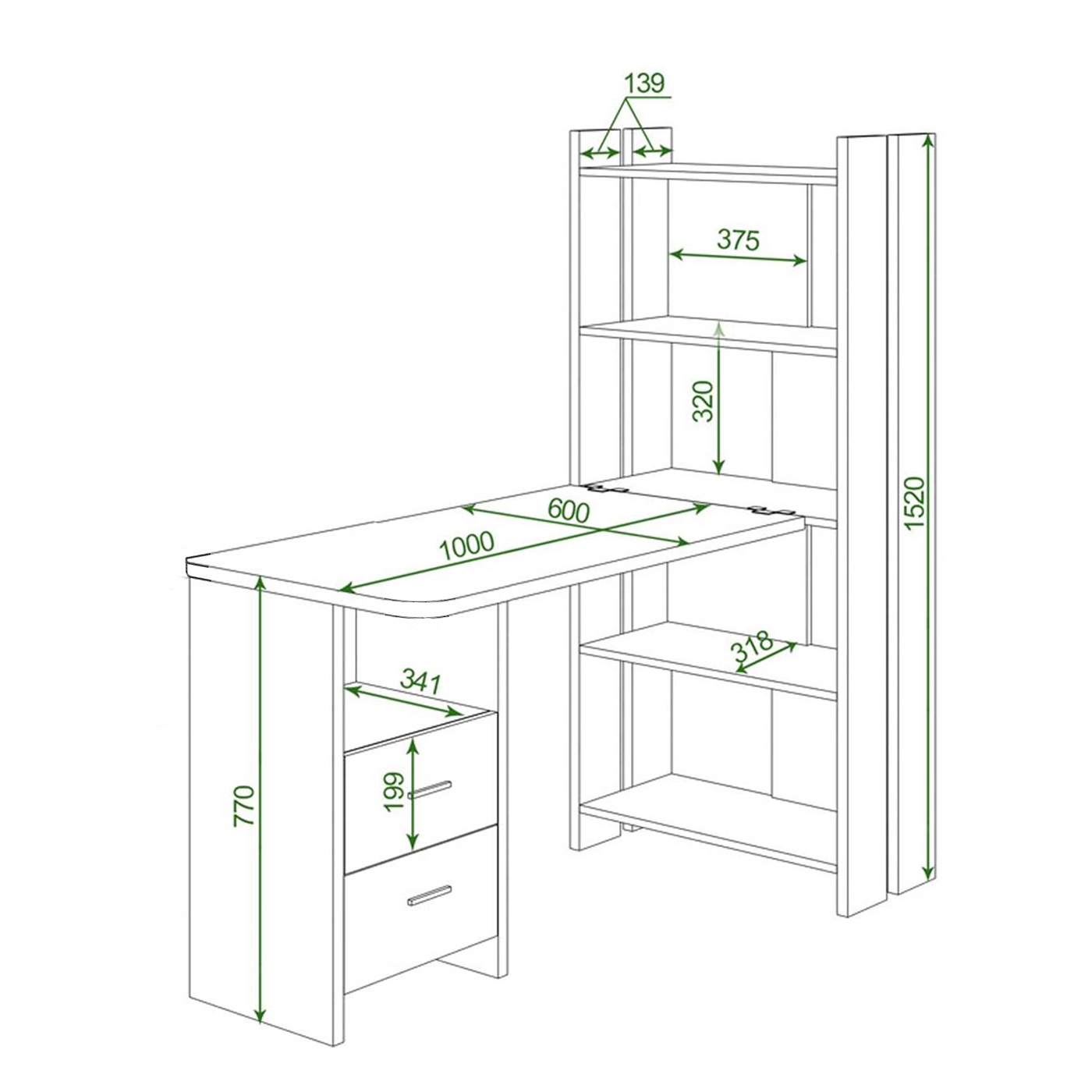 139

375

320

1520

600

1000

318

341

199

770