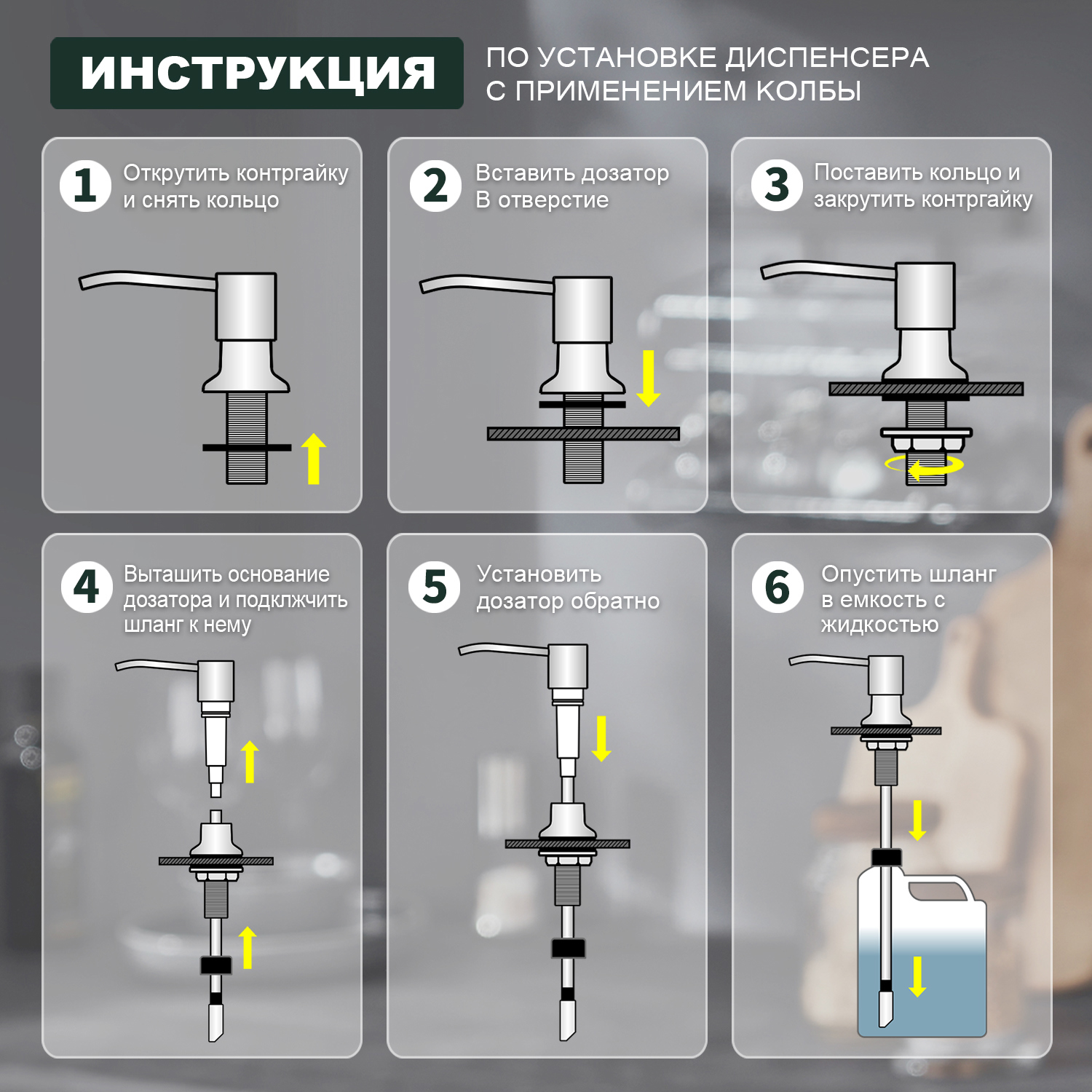 ИНСТРУКЦИЯ

ПО УСТАНОВКЕ ДИСПЕНСЕРА С ПРИМЕНЕНИЕМ КОЛБЫ

1 Открутить контргайку и снять кольцо

2 Вставить дозатор В отверстие

3 Поставить кольцо и закрутить контргайку

4 Выташить основание дозатора и подклжчить шланг к нему

5 Установить дозатор обратно

6 Опустить шланг в емкость с жидкостью