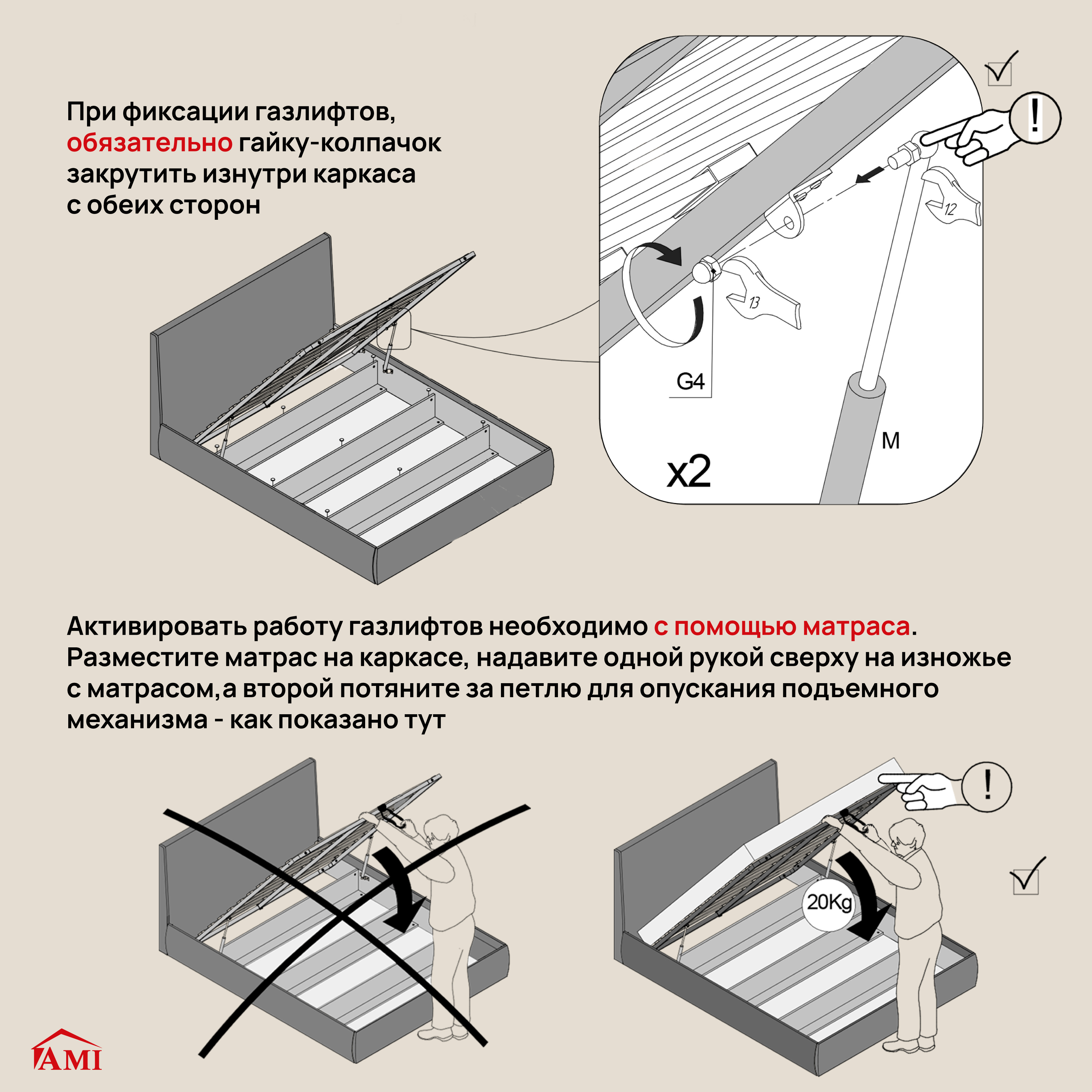 При фиксации газлифтов, обязательно гайку-колпачок закрутить изнутри каркаса с обеих сторон

!

12

13

G4

M

x2

Активировать работу газлифтов необходимо с помощью матраса. Разместите матрас на каркасе, надавите одной рукой сверху на изножье с матрасом,а второй потяните за петлю для опускания подъемного механизма - как показано тут

!

20Kg

AMI