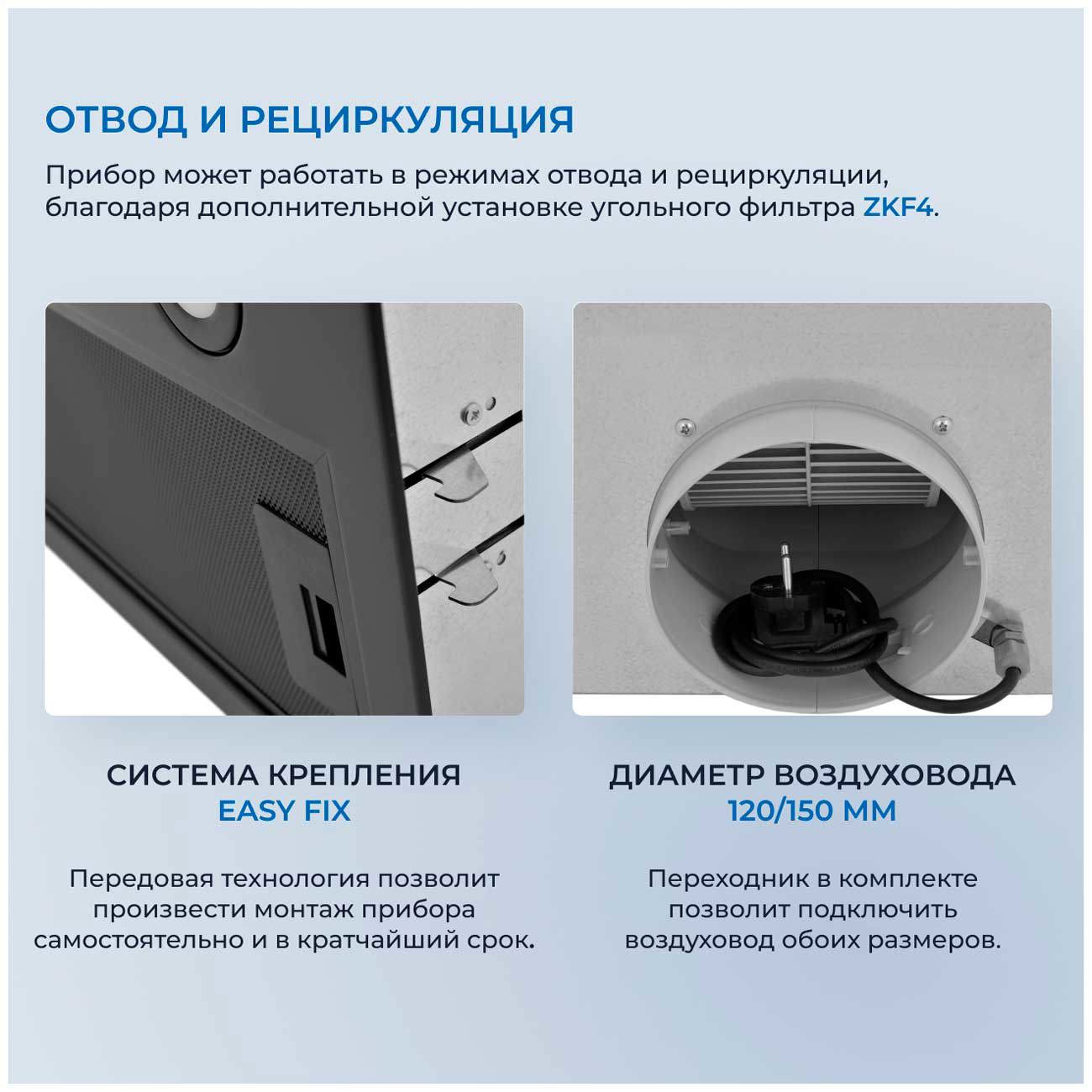 ОТВОД И РЕЦИРКУЛЯЦИЯ

Прибор может работать в режимах отвода и рециркуляции, благодаря дополнительной установке угольного фильтра ZKF4.

СИСТЕМА КРЕПЛЕНИЯ
EASY FIX

Передовая технология позволит произвести монтаж прибора самостоятельно и в кратчайший срок.

ДИАМЕТР ВОЗДУХОВОДА
120/150 ММ

Переходник в комплекте позволит подключить воздуховод обоих размеров.