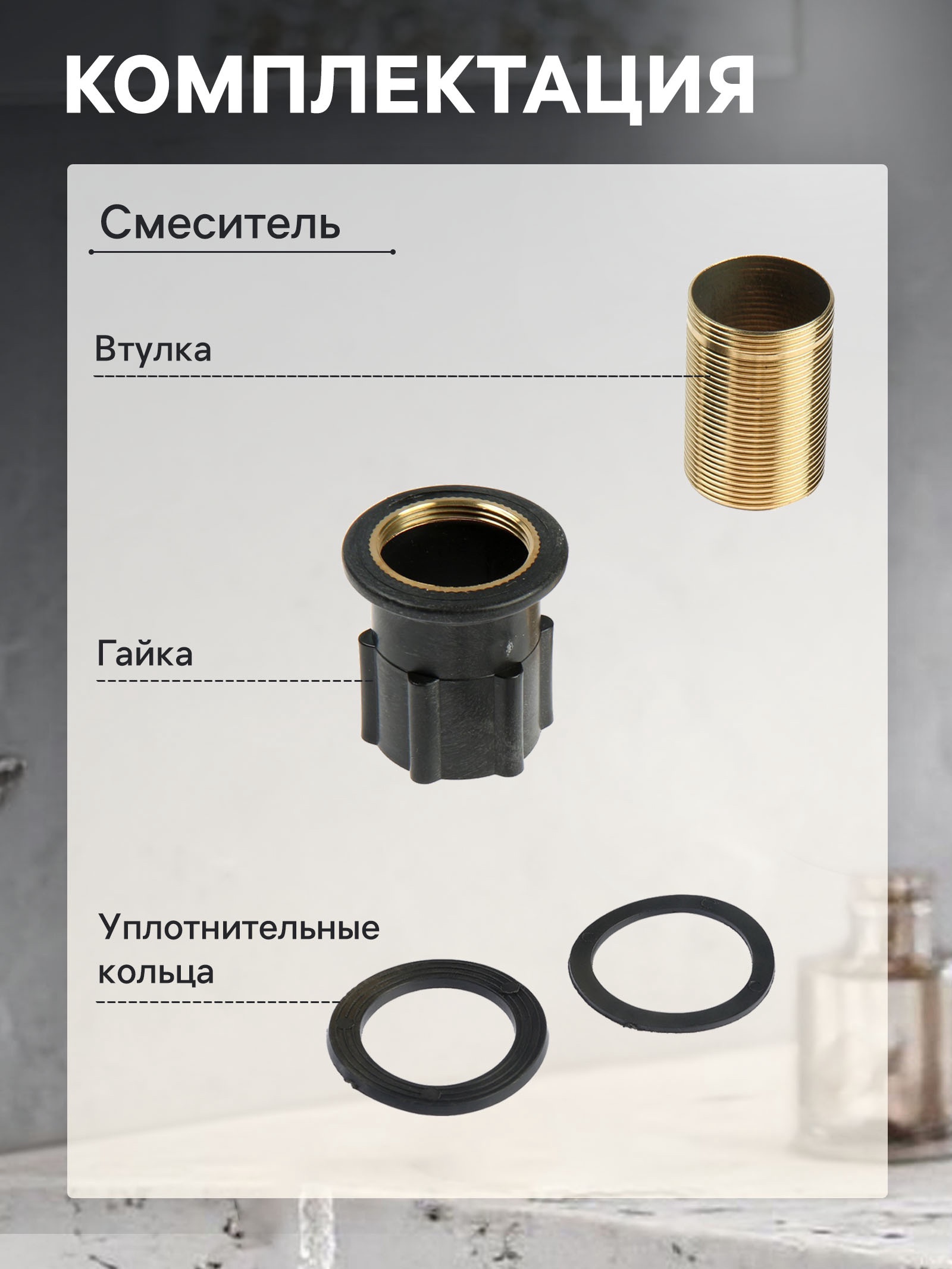 КОМПЛЕКТАЦИЯ

Смеситель

Втулка

Гайка

Уплотнительные кольца