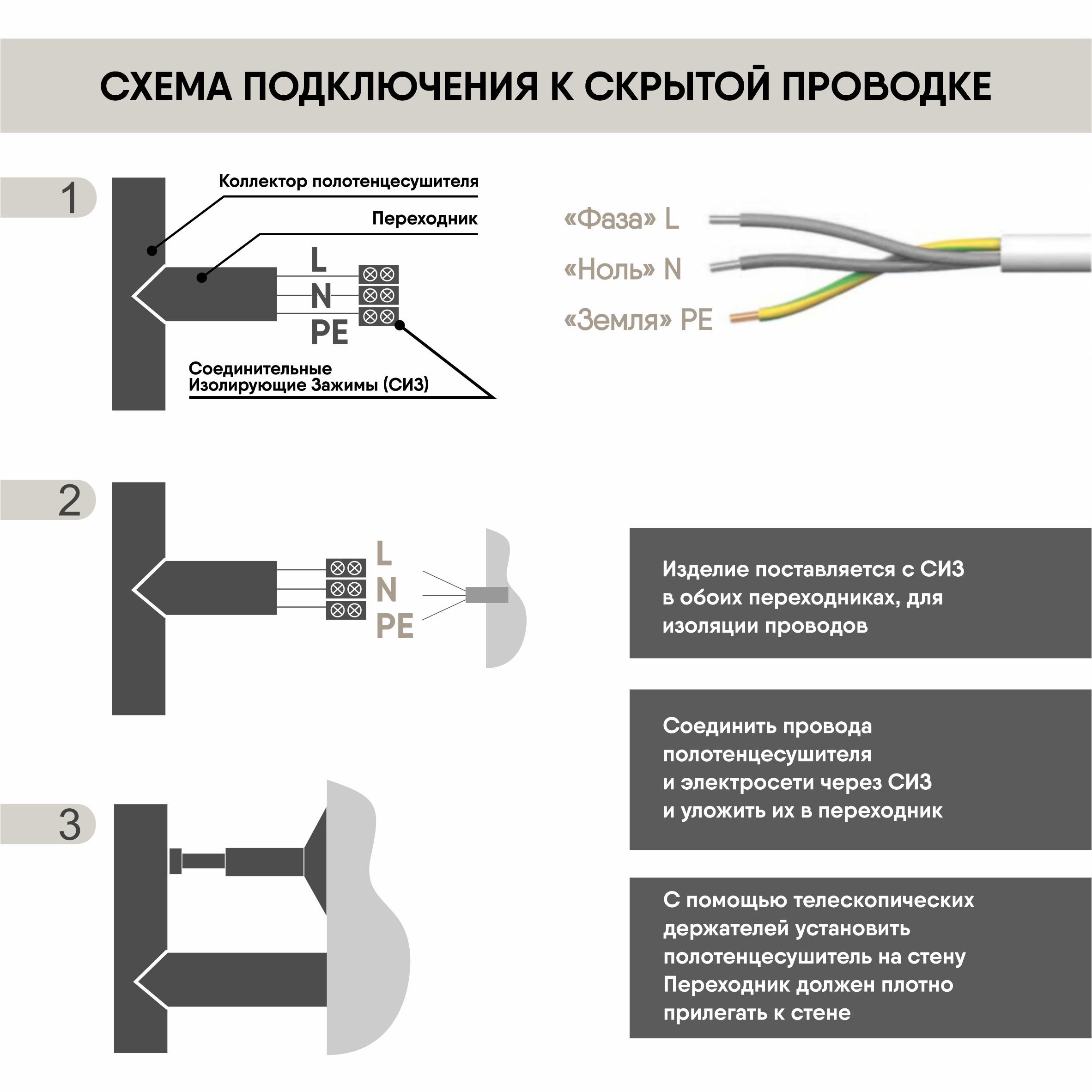 СХЕМА ПОДКЛЮЧЕНИЯ К СКРЫТОЙ ПРОВОДКЕ

1

Коллектор полотенцесушителя

Переходник

L

N

PE

Соединительные Изолирующие Зажимы (СИЗ)

«Фаза» L

«Ноль» N

«Земля» PE

2

L

N

PE

Изделие поставляется с СИЗ в обоих переходниках, для изоляции проводов

Соединить провода полотенцесушителя и электросети через СИЗ и уложить их в переходник

3

С помощью телескопических держателей установить полотенцесушитель на стену Переходник должен плотно прилегать к стене