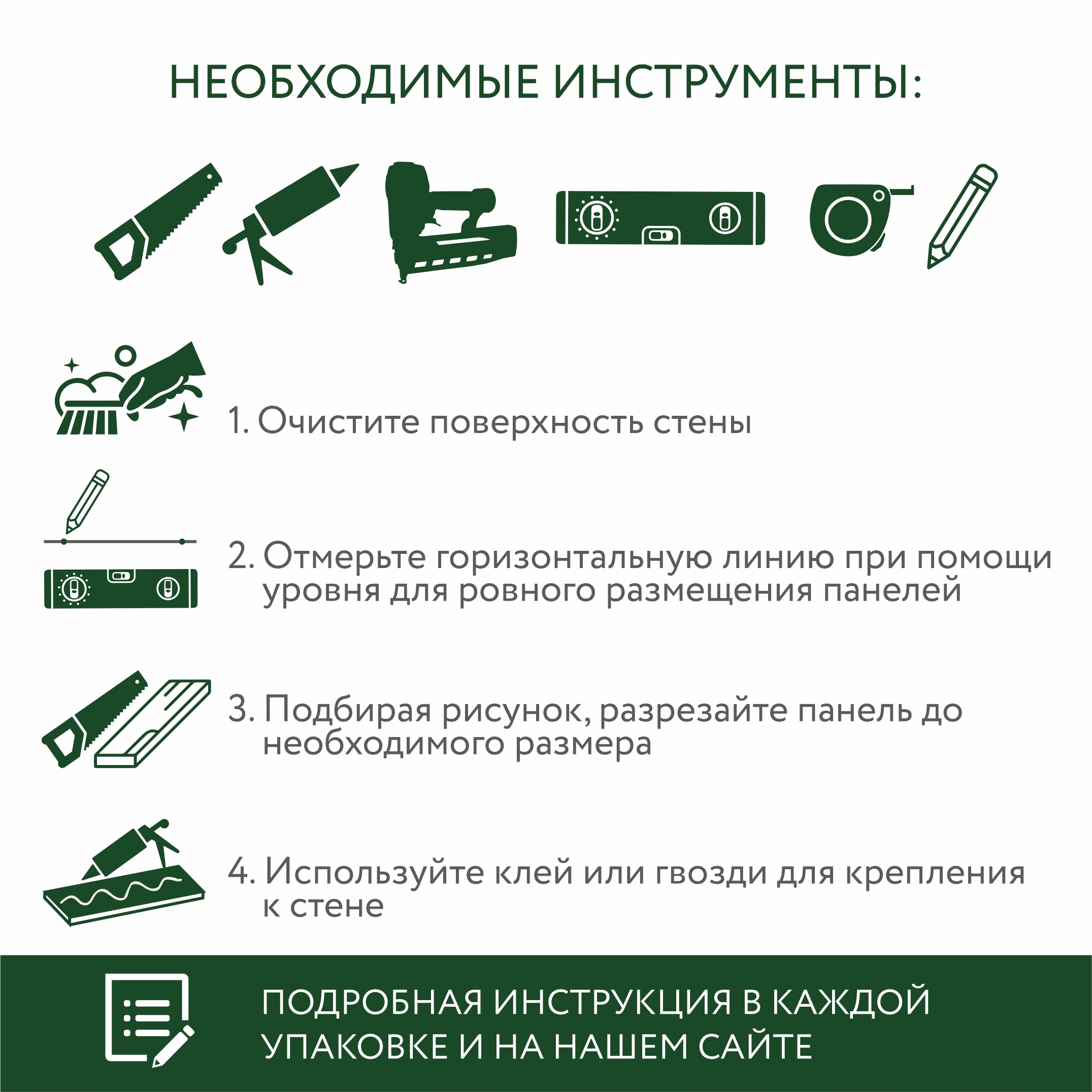 НЕОБХОДИМЫЕ ИНСТРУМЕНТЫ:

1. Очистите поверхность стены

2. Отмерьте горизонтальную линию при помощи уровня для ровного размещения панелей

3. Подбирая рисунок, разрезайте панель до необходимого размера

4. Используйте клей или гвозди для крепления к стене

ПОДРОБНАЯ ИНСТРУКЦИЯ В КАЖДОЙ УПАКОВКЕ И НА НАШЕМ САЙТЕ