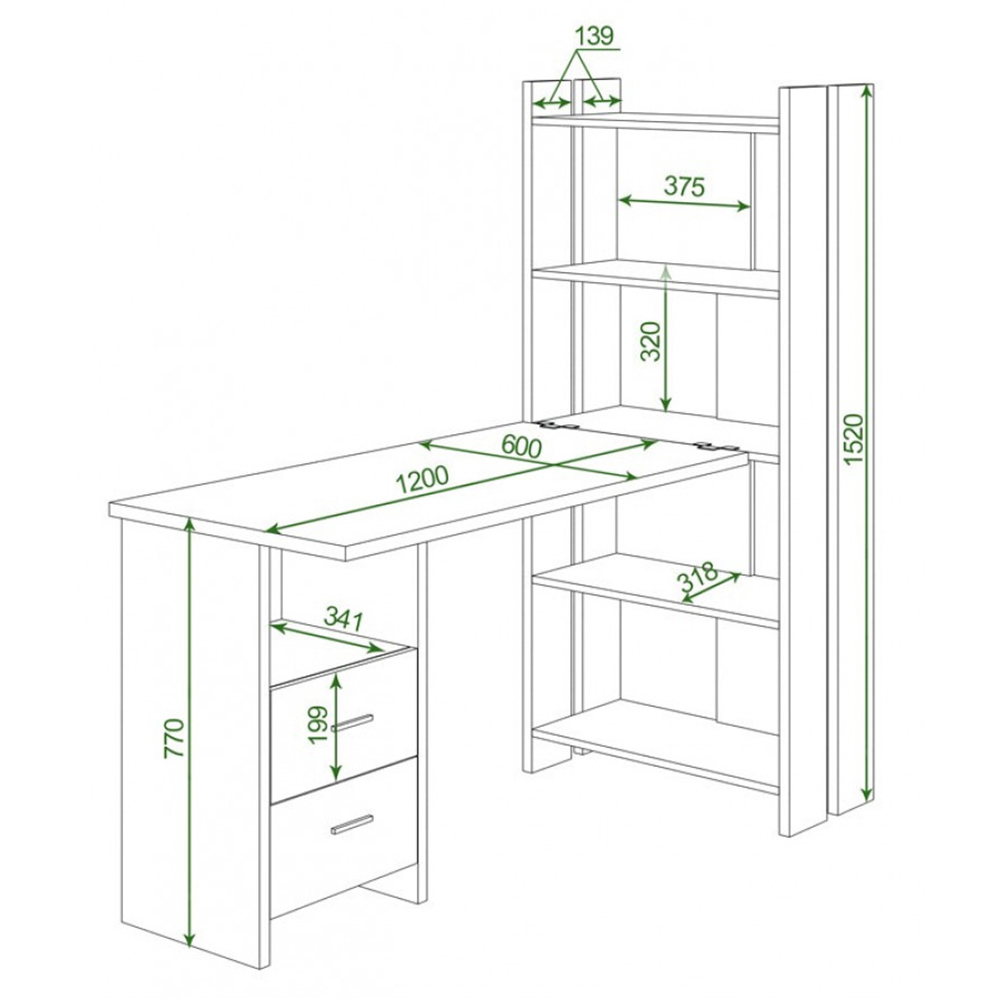 139
375
320
1520
600
1200
318
341
199
770