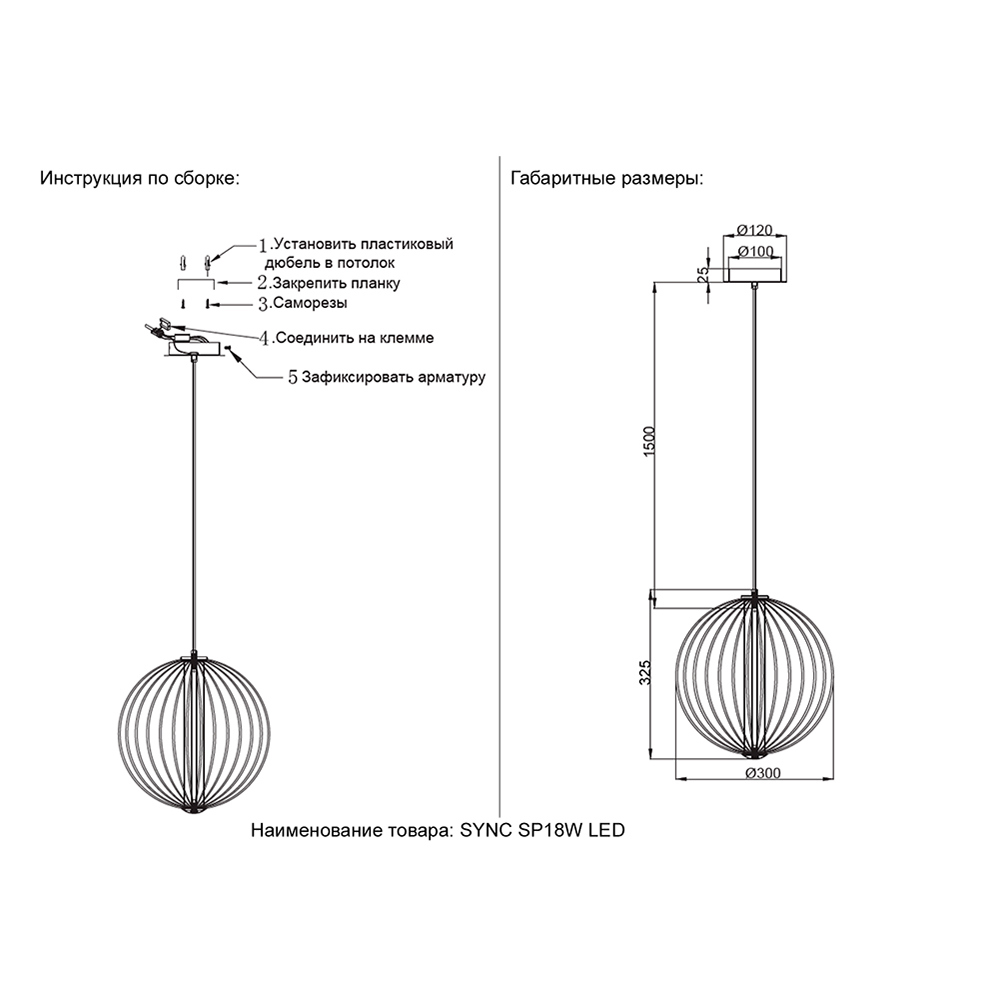 Инструкция по сборке:

1.Установить пластиковый дюбель в потолок
2.Закрепить планку
3.Саморезы
4.Соединить на клемме
5 Зафиксировать арматуру

Габаритные размеры:

Ø120
Ø100
25
1500
325
Ø300

Наименование товара: SYNC SP18W LED