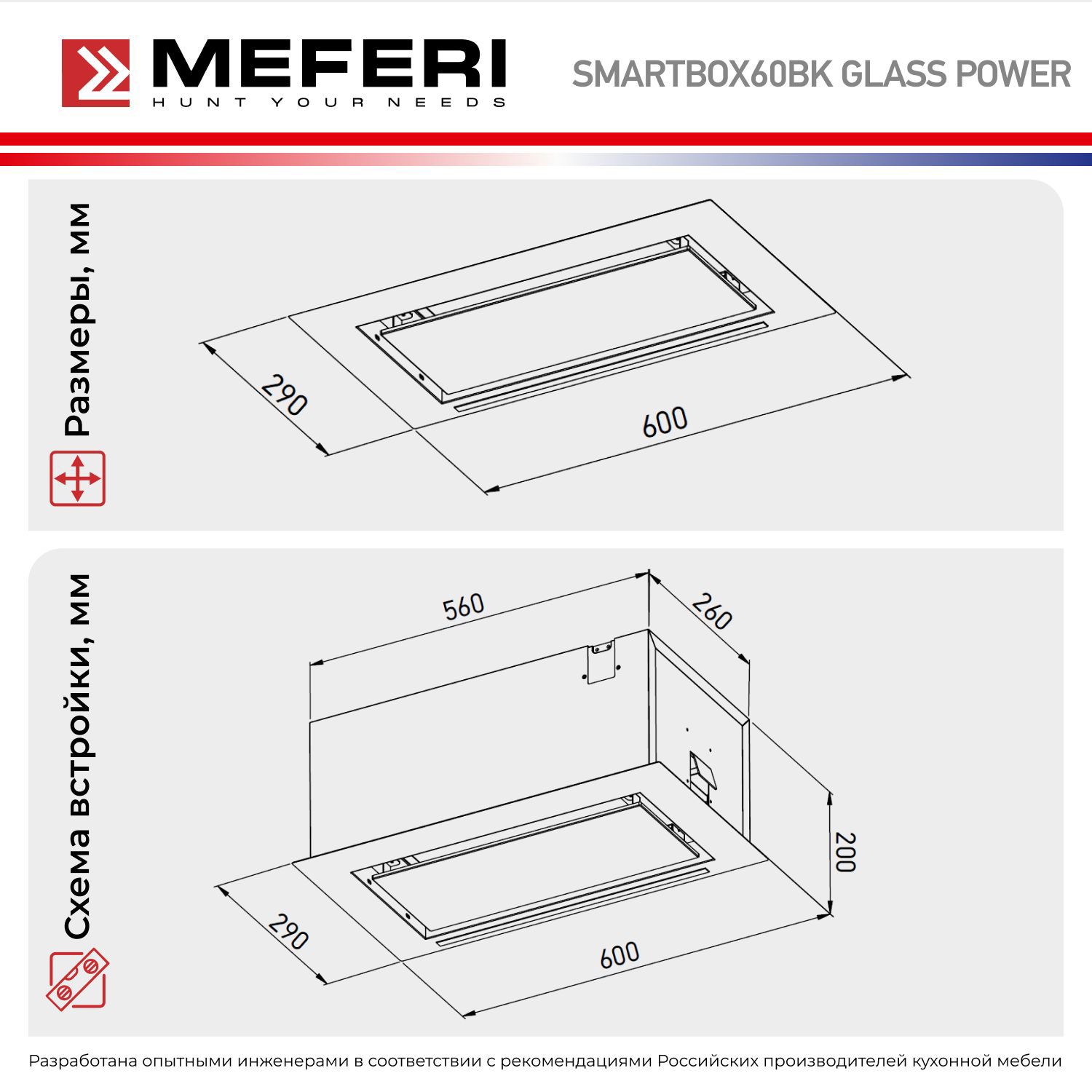 MEFERI
HUNT YOUR NEEDS

SMARTBOX60BK GLASS POWER

Размеры, мм

290

600

Схема встройки, мм

560

260

200

290

600

Разработана опытными инженерами в соответствии с рекомендациями Российских производителей кухонной мебели