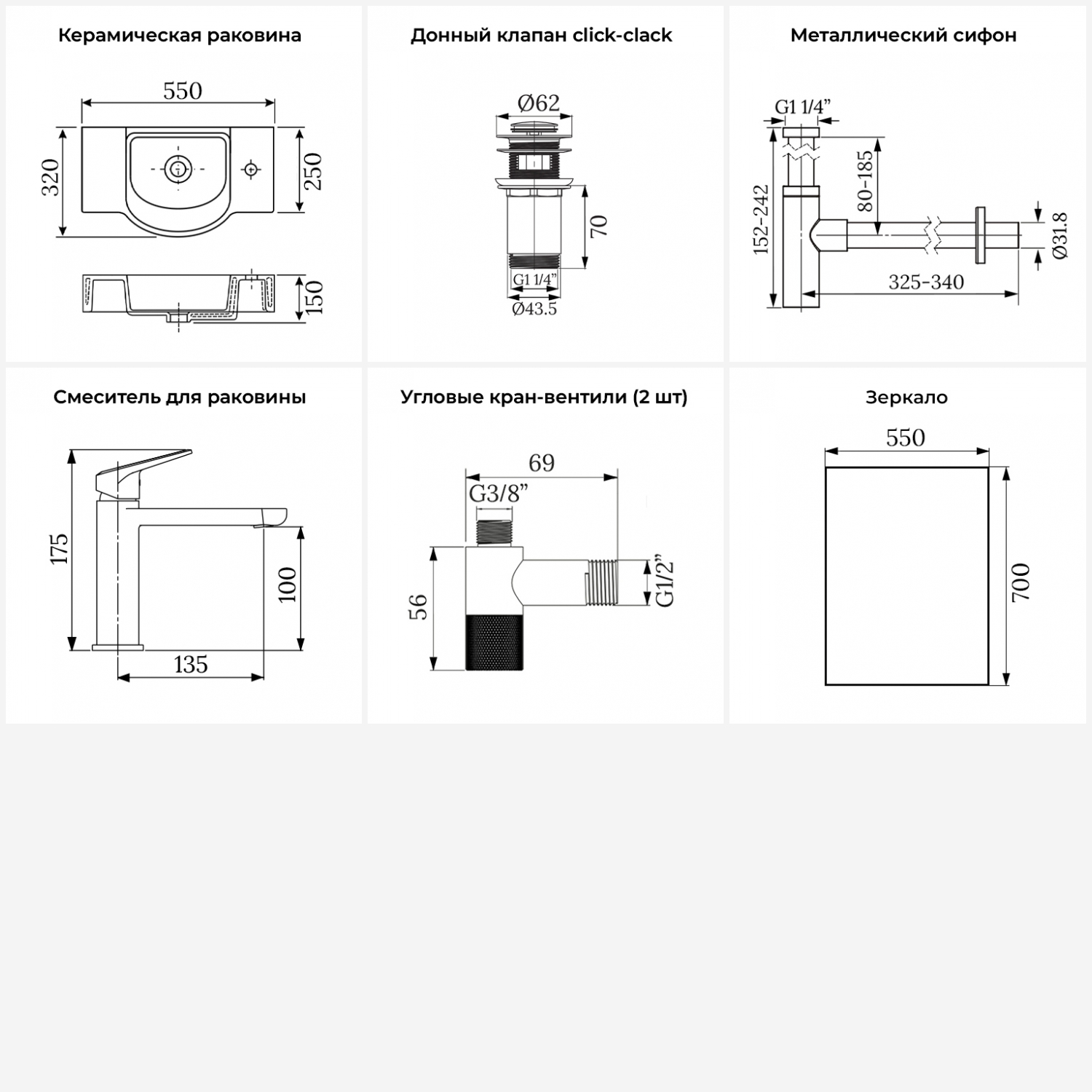 Керамическая раковина

550
320
250
150

Донный клапан click-clack

Ø62
70
G1 1/4"
Ø43.5

Металлический сифон

G1 1/4"
152-242
80-185
Ø31.8
325-340

Смеситель для раковины

175
100
135

Угловые кран-вентили (2 шт)

69
G3/8"
56
G1/2"

Зеркало

550
700