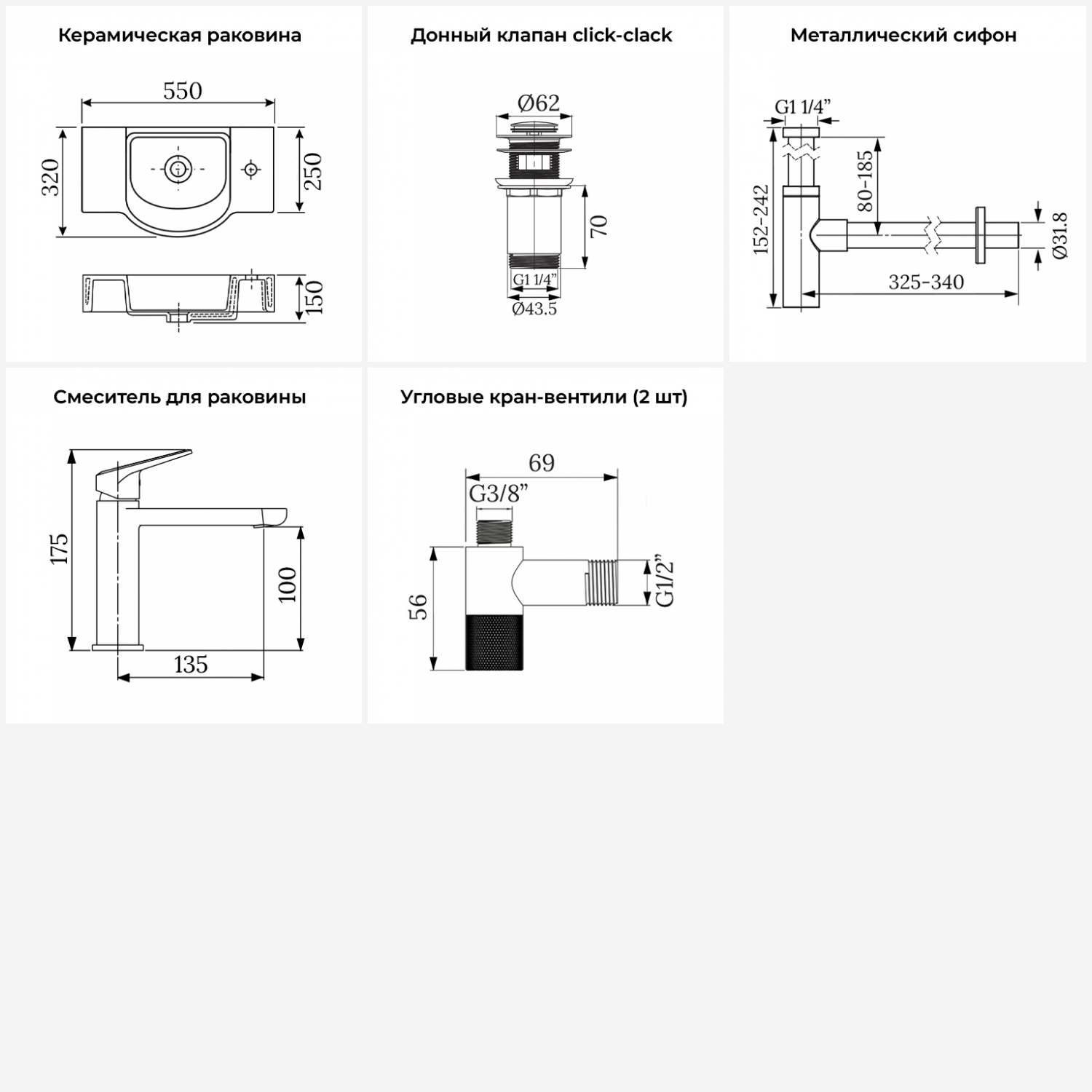 Керамическая раковина

550

320

250

150

Донный клапан click-clack

Ø62

70

G1 1/4”

Ø43.5

Металлический сифон

G1 1/4”

152-242

80-185

Ø31.8

325-340

Смеситель для раковины

175

100

135

Угловые кран-вентили (2 шт)

69

G3/8”

56

G1/2”