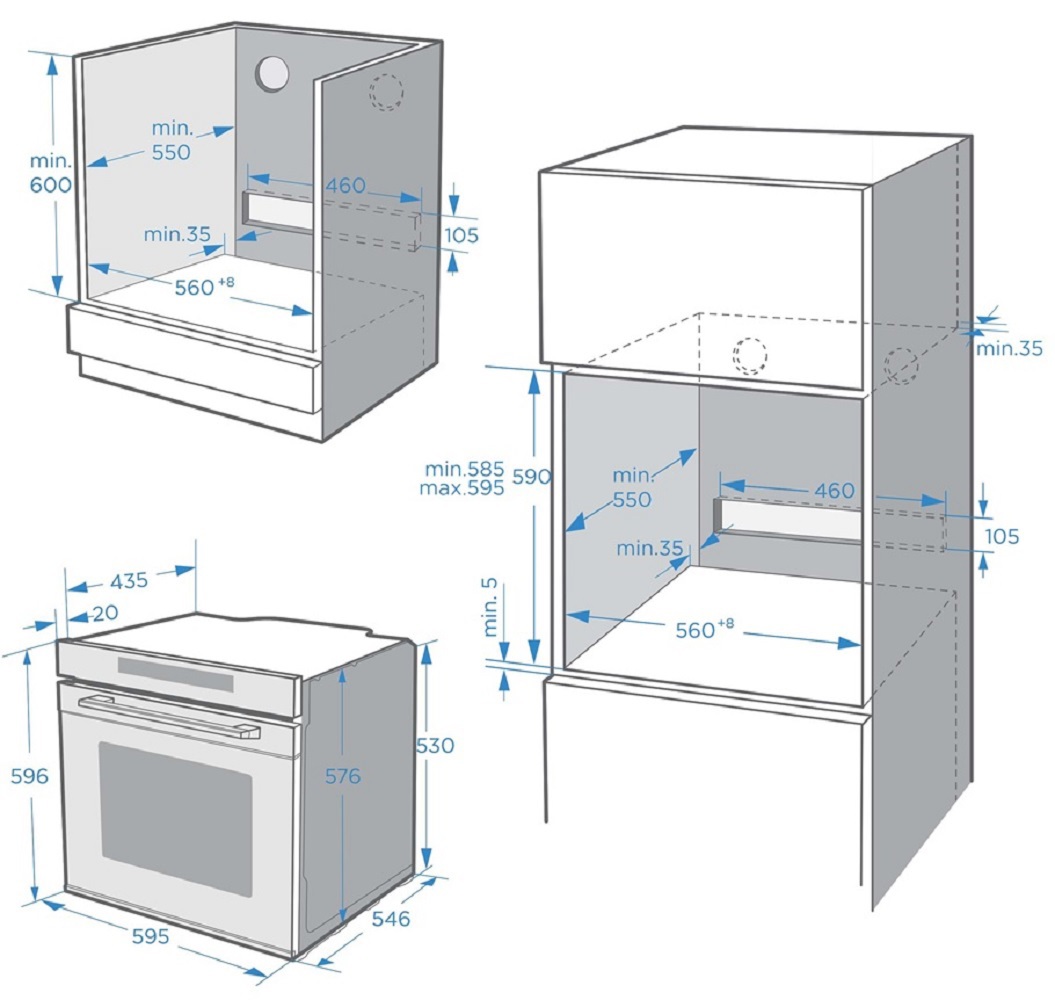 min. 600

min. 550

460

105

min.35

$560^{+8}$

min.35

min.585
max.595

590

min. 550

460

105

min.35

min. 5

$560^{+8}$

435

20

596

576

530

595

546