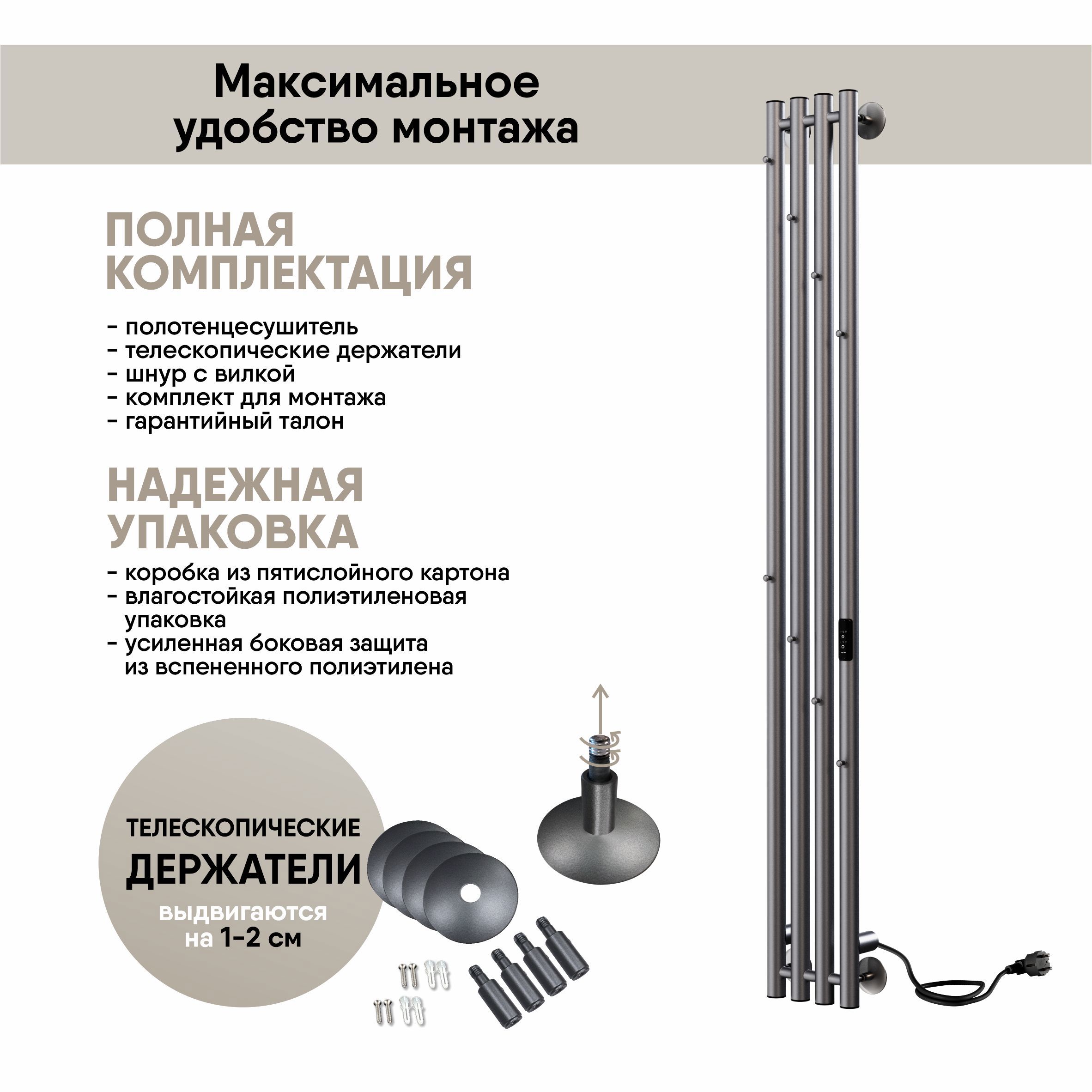 Максимальное удобство монтажа

ПОЛНАЯ КОМПЛЕКТАЦИЯ

- полотенцесушитель
- телескопические держатели
- шнур с вилкой
- комплект для монтажа
- гарантийный талон

НАДЕЖНАЯ УПАКОВКА

- коробка из пятислойного картона
- влагостойкая полиэтиленовая упаковка
- усиленная боковая защита из вспененного полиэтилена

ТЕЛЕСКОПИЧЕСКИЕ ДЕРЖАТЕЛИ

выдвигаются на 1-2 см